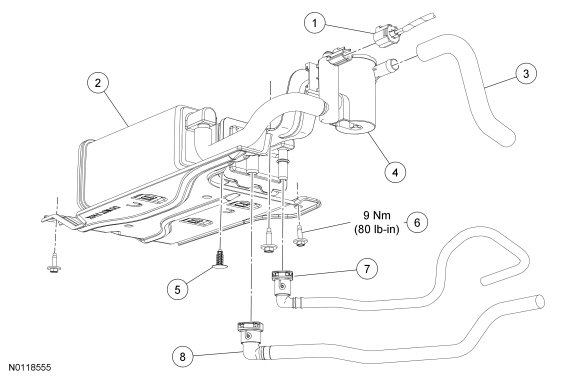 1
2
3
4
9 Nm
(80 lb-in)
6
5
7
8
N0118555