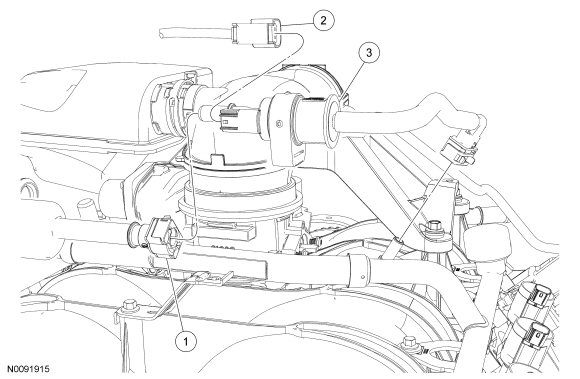 2
3
1
N0091915