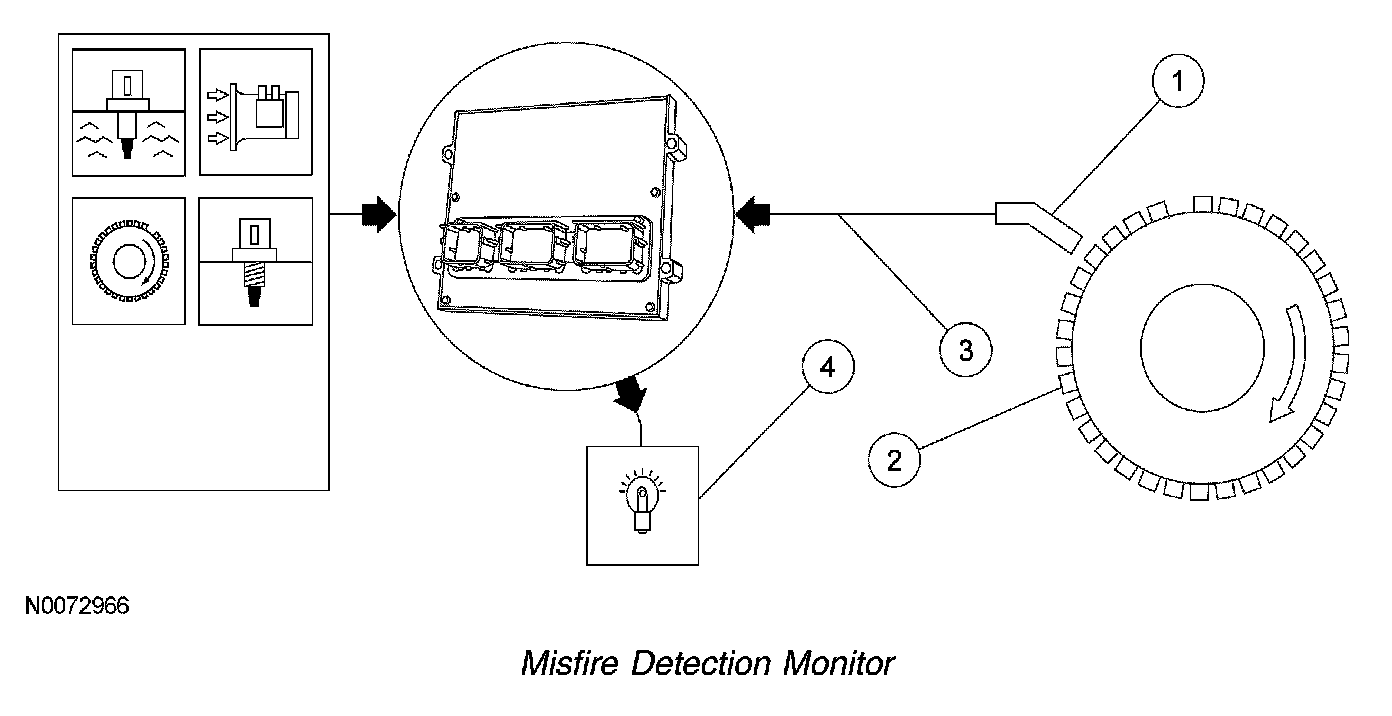 1

3

4

2

N0072966

Misfire Detection Monitor