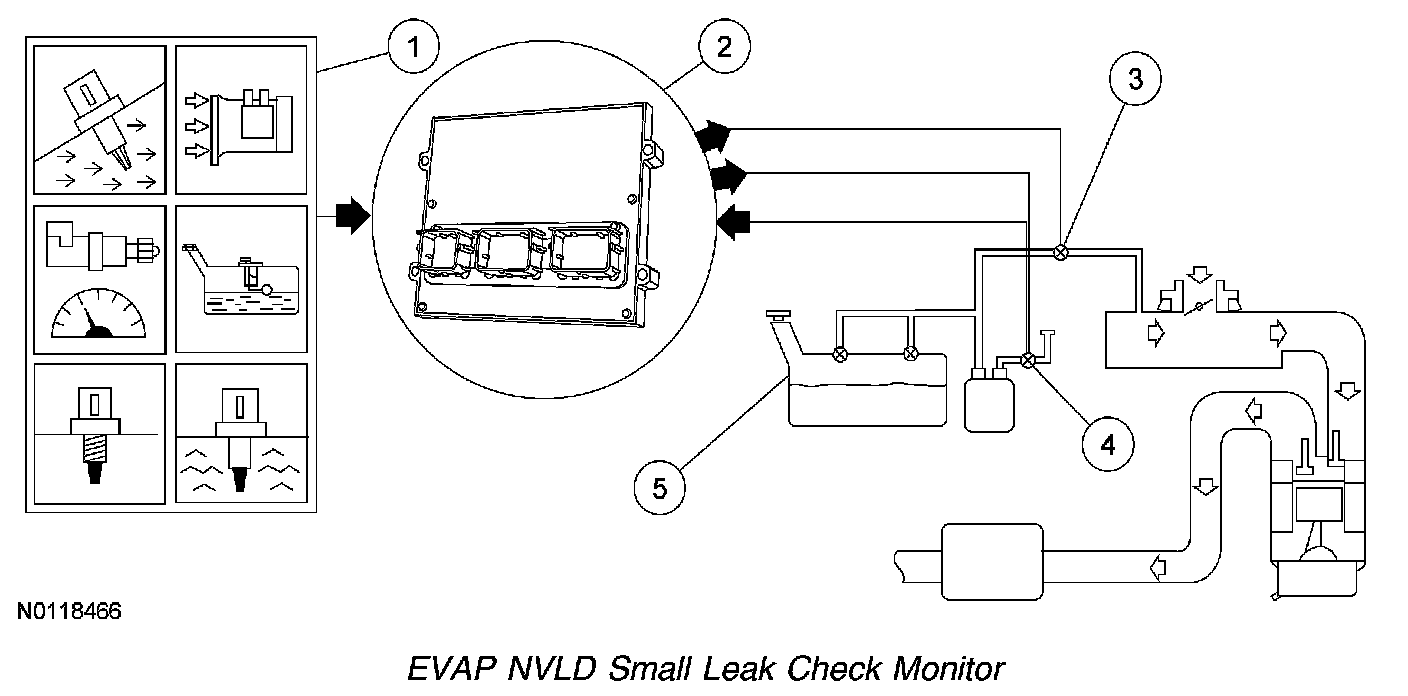 1
2
3
4
5

N0118466

EVAP NVLD Small Leak Check Monitor