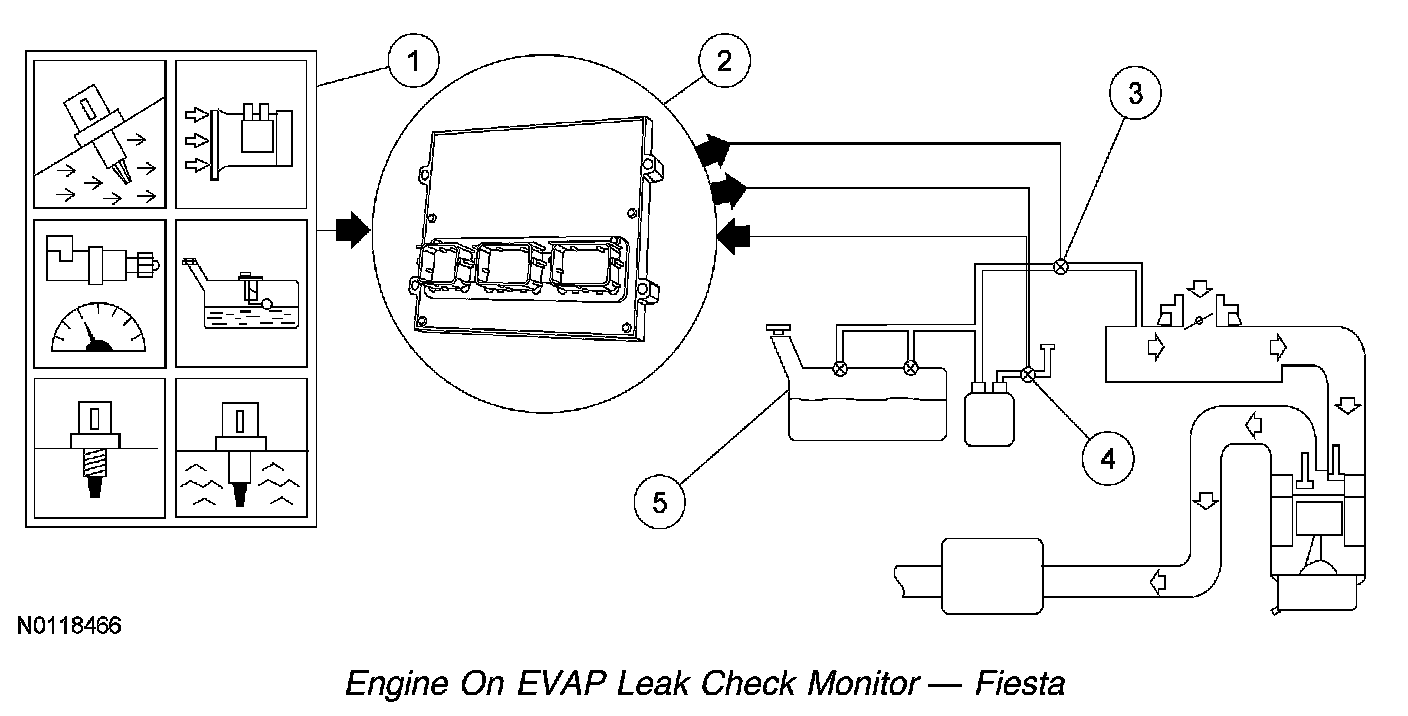 1
2
3
4
5

N0118466

Engine On EVAP Leak Check Monitor — Fiesta