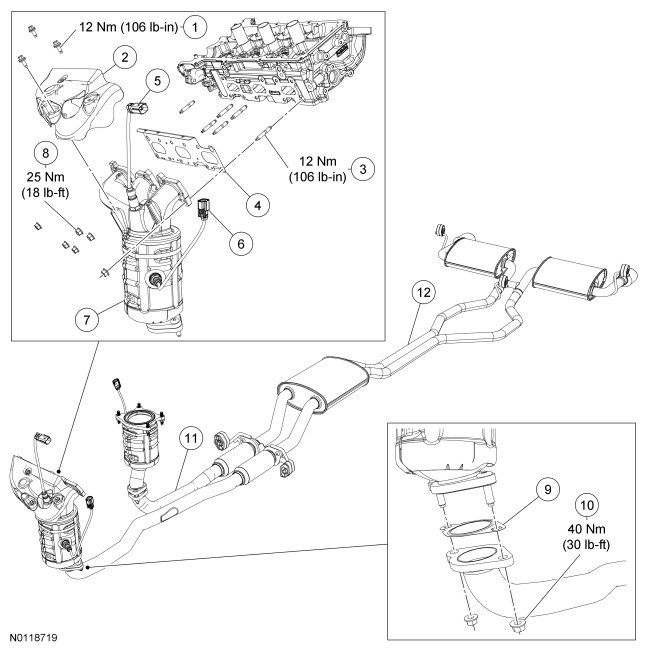 12 Nm (106 lb-in)
1
2
5
8
25 Nm
(18 lb-ft)
12 Nm
(106 lb-in)
3
4
6
7
12
11
9
10
40 Nm
(30 lb-ft)
N0118719