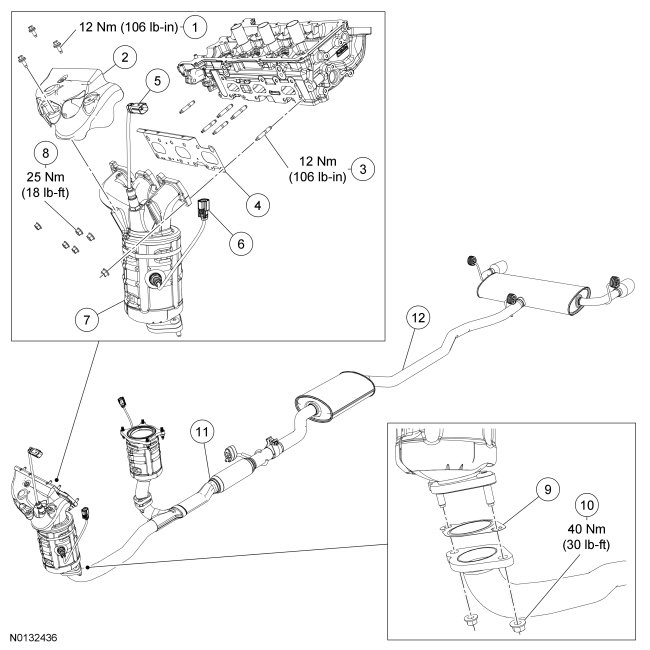 12 Nm (106 lb-in) 1
2
5
8
25 Nm
(18 lb-ft)
12 Nm
(106 lb-in) 3
4
6
7
12
11
9
10
40 Nm
(30 lb-ft)
N0132436