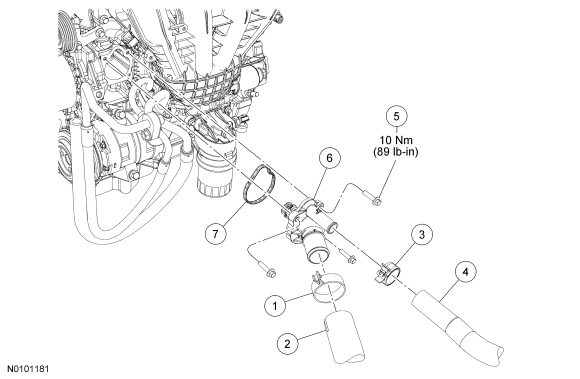 5
10 Nm
(89 lb-in)

6

7

3

4

1

2

N0101181