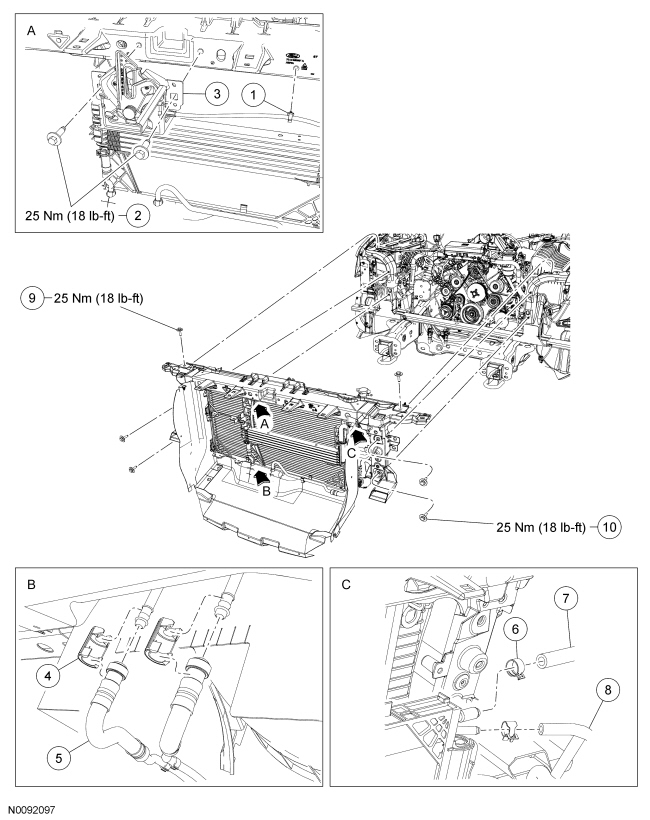 A

3

1

25 Nm (18 lb-ft) 2

9 25 Nm (18 lb-ft)

A

C

B

25 Nm (18 lb-ft) 10

B

4

5

C

7

6

8

N0092097