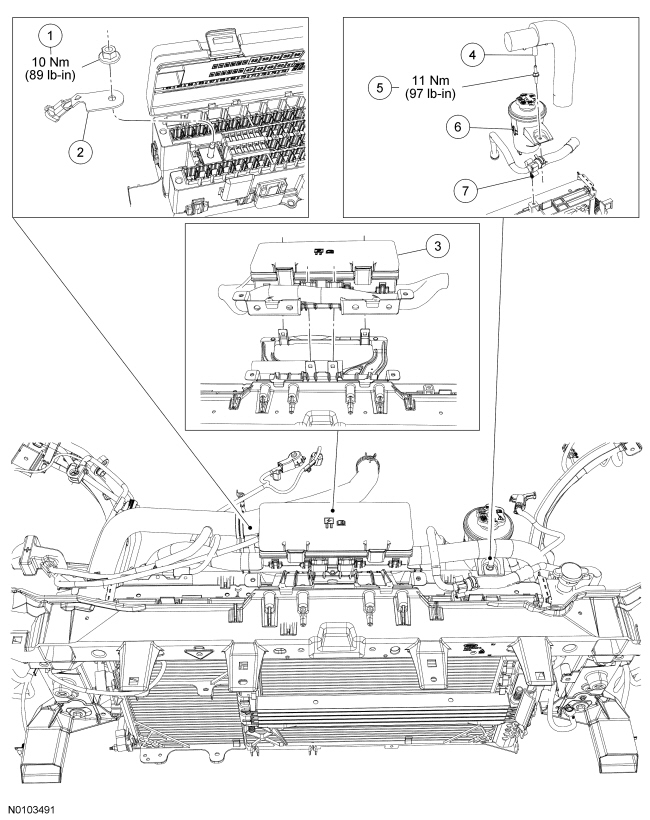 1
10 Nm
(89 lb-in)

2

4

5
11 Nm
(97 lb-in)

6

7

3

N0103491