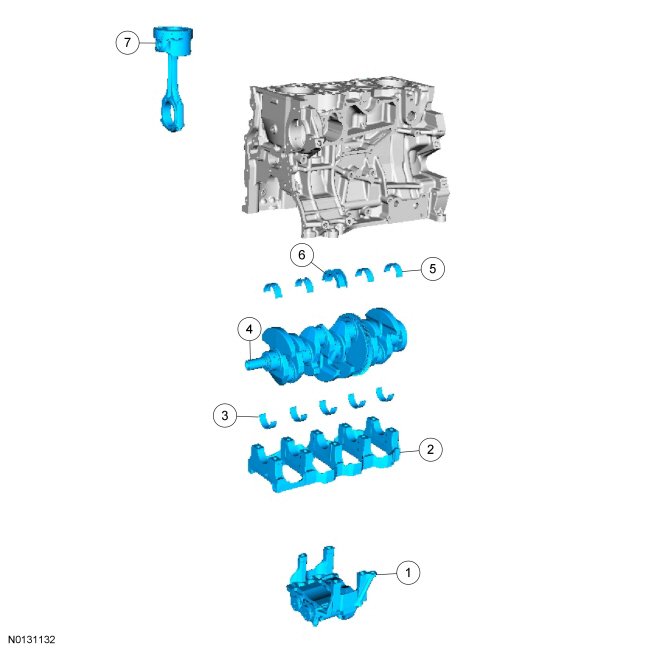 7

6

5

4

3

2

1

N0131132