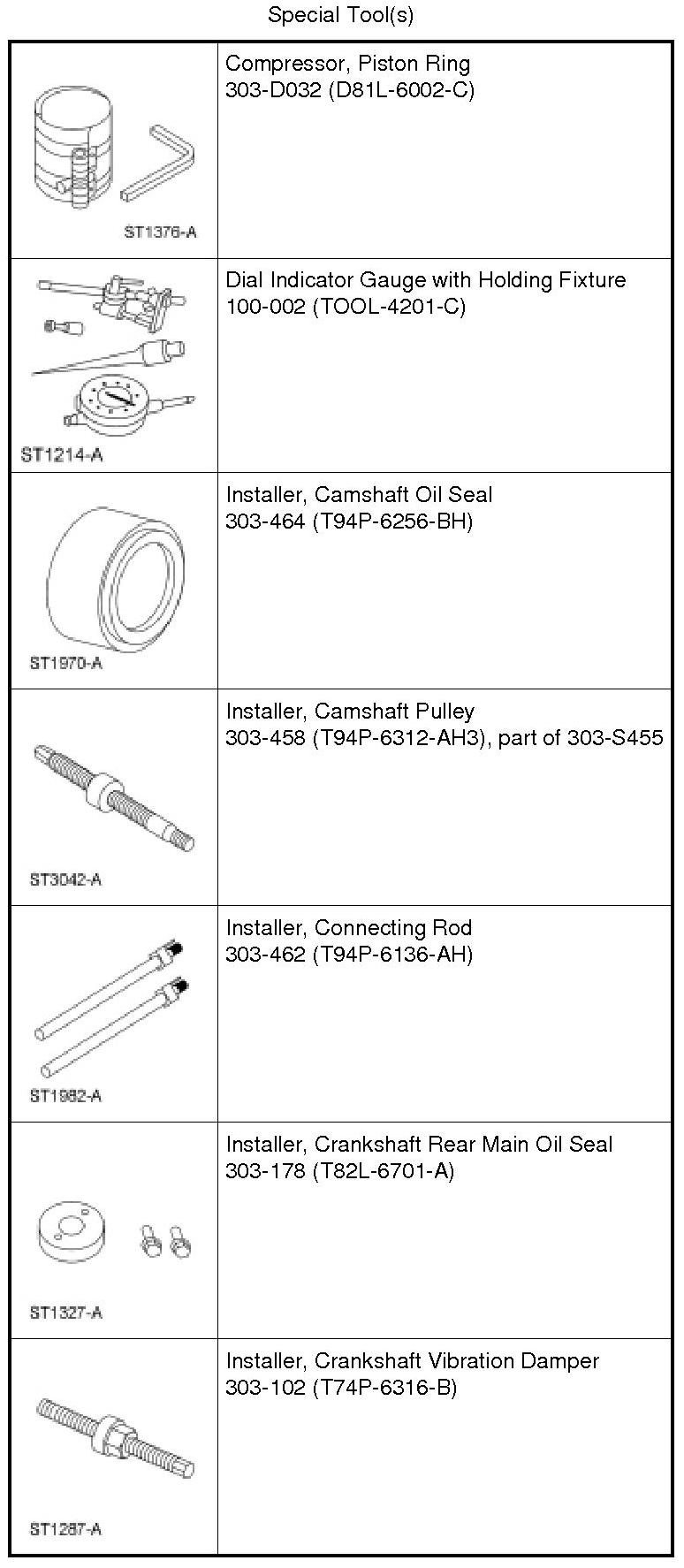 Special Tool(s)

| | |
|---|---|
| ST1376-A | Compressor, Piston Ring 303-D032 (D81L-6002-C) |
| ST1214-A | Dial Indicator Gauge with Holding Fixture 100-002 (TOOL-4201-C) |
| ST1970-A | Installer, Camshaft Oil Seal 303-464 (T94P-6256-BH) |
| ST3042-A | Installer, Camshaft Pulley 303-458 (T94P-6312-AH3), part of 303-S455 |
| ST1982-A | Installer, Connecting Rod 303-462 (T94P-6136-AH) |
| ST1327-A | Installer, Crankshaft Rear Main Oil Seal 303-178 (T82L-6701-A) |
| ST1287-A | Installer, Crankshaft Vibration Damper 303-102 (T74P-6316-B) |