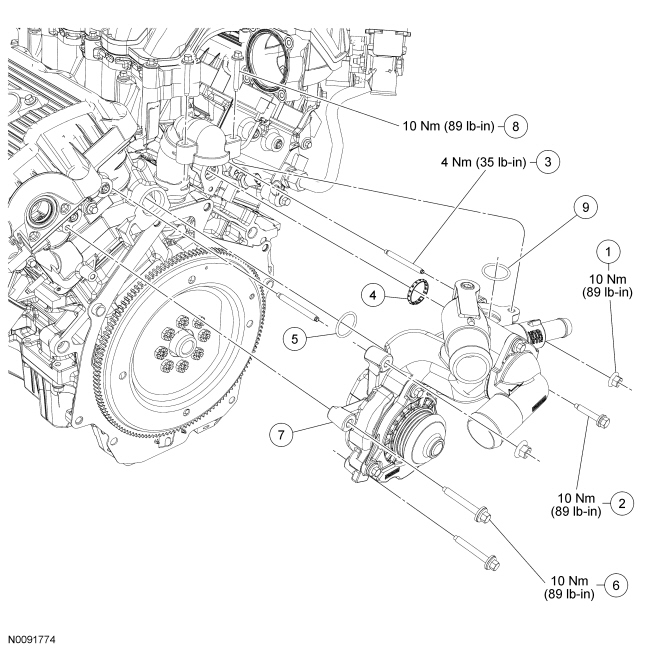 10 Nm (89 lb-in) 8

4 Nm (35 lb-in) 3

9

1

10 Nm (89 lb-in)

4

5

7

10 Nm (89 lb-in) 2

10 Nm (89 lb-in) 6

N0091774