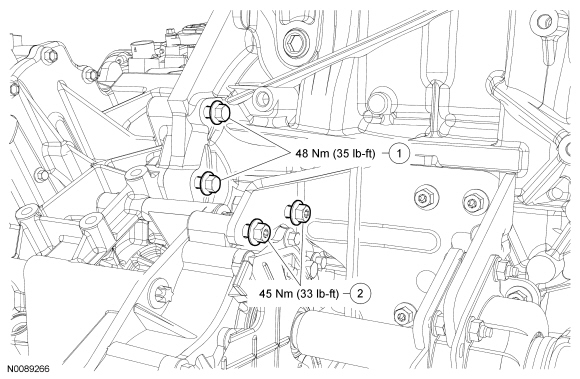 48 Nm (35 lb-ft) 1

45 Nm (33 lb-ft) 2

N0089266