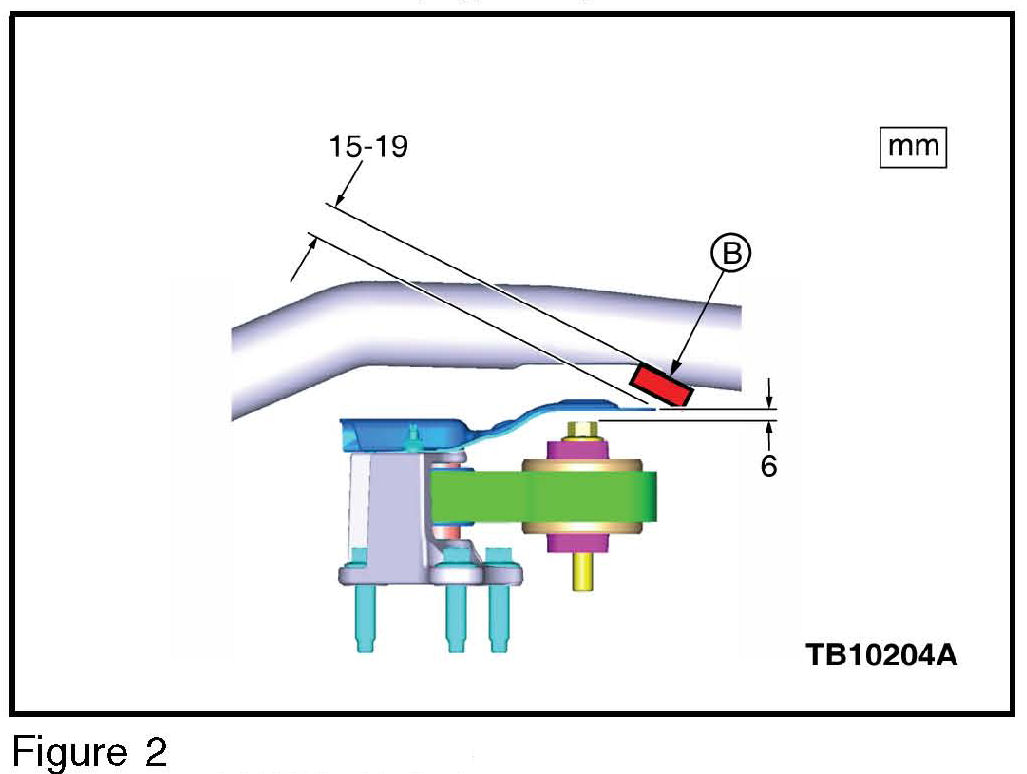 15-19

mm

B

6

TB10204A

Figure 2