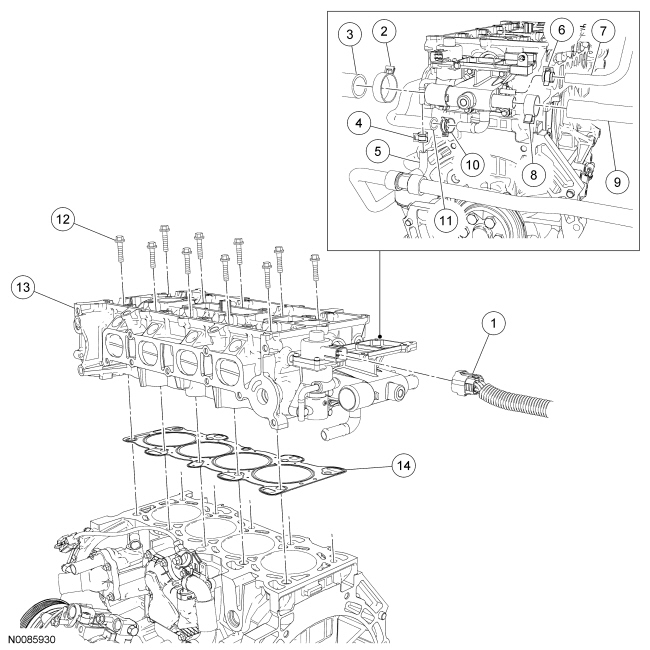 3
2
6
7
4
5
10
8
9
11
12
13
1
14
N0085930