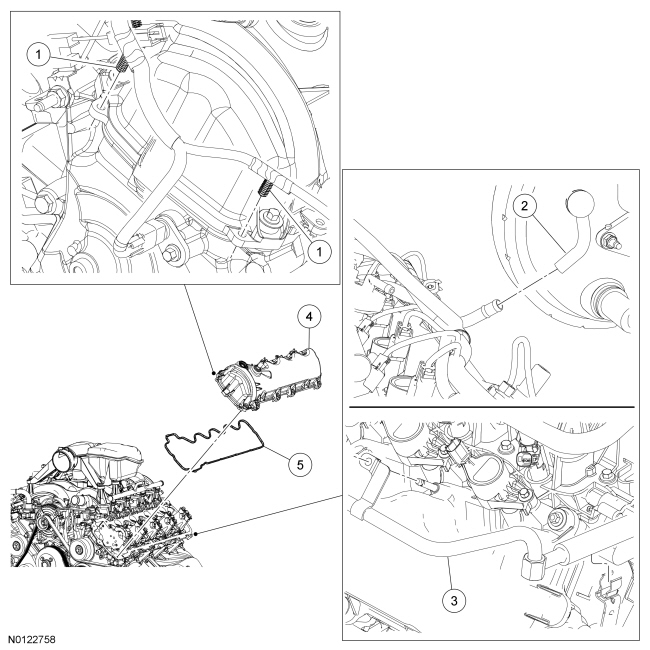 1
1
2
4
5
3
N0122758