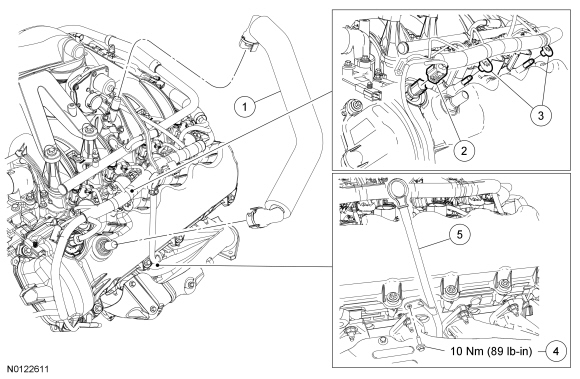 1

2

3

5

10 Nm (89 lb-in)

4

N0122611