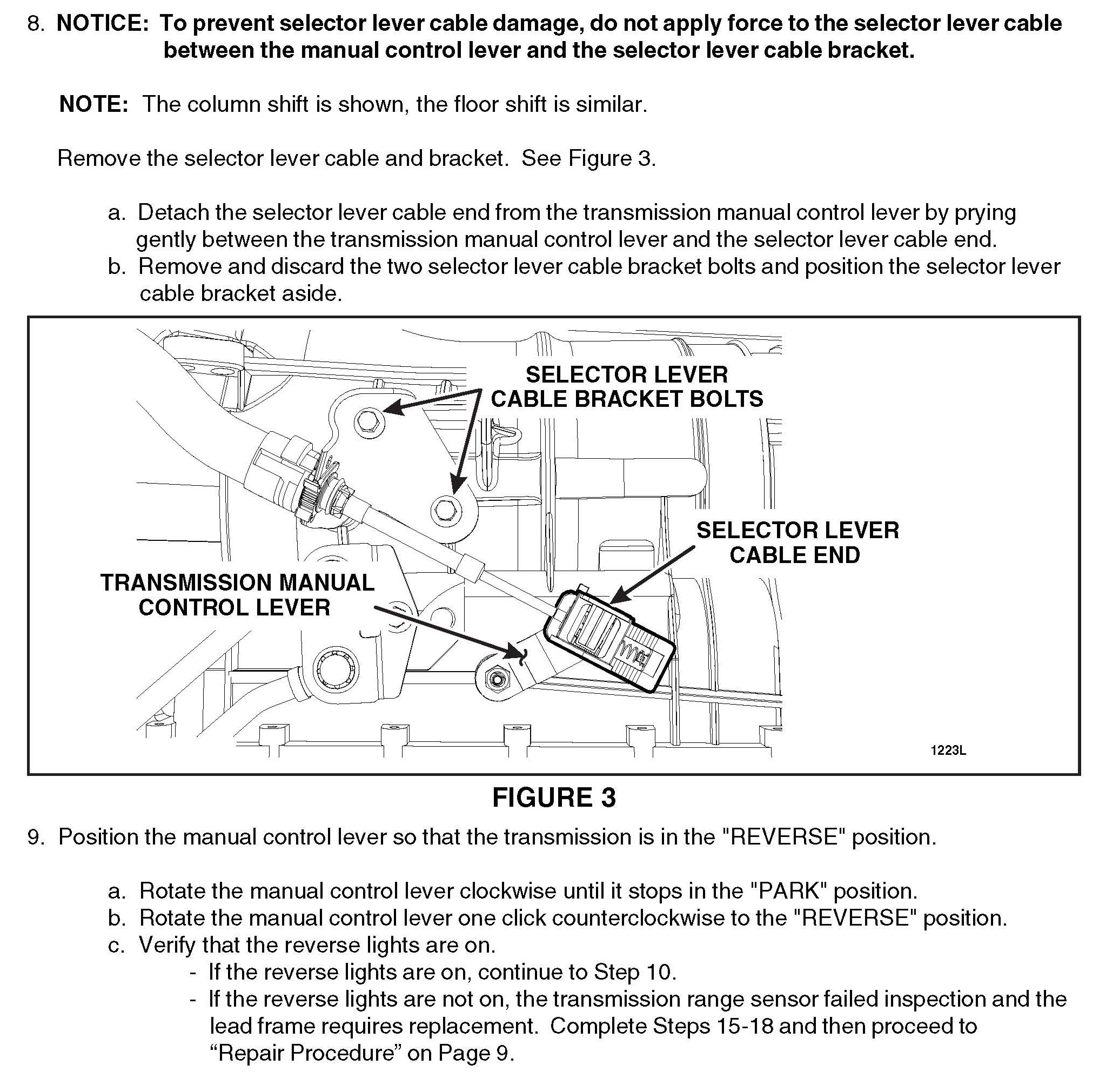 8. NOTICE: To prevent selector lever cable damage, do not apply force to the selector lever cable between the manual control lever and the selector lever cable bracket.

NOTE: The column shift is shown, the floor shift is similar.

Remove the selector lever cable and bracket. See Figure 3.

a. Detach the selector lever cable end from the transmission manual control lever by prying gently between the transmission manual control lever and the selector lever cable end.
b. Remove and discard the two selector lever cable bracket bolts and position the selector lever cable bracket aside.

SELECTOR LEVER CABLE BRACKET BOLTS

SELECTOR LEVER CABLE END

TRANSMISSION MANUAL CONTROL LEVER

1223L

FIGURE 3

9. Position the manual control lever so that the transmission is in the "REVERSE" position.

a. Rotate the manual control lever clockwise until it stops in the "PARK" position.
b. Rotate the manual control lever one click counterclockwise to the "REVERSE" position.
c. Verify that the reverse lights are on.
- If the reverse lights are on, continue to Step 10.
- If the reverse lights are not on, the transmission range sensor failed inspection and the lead frame requires replacement. Complete Steps 15-18 and then proceed to “Repair Procedure” on Page 9.