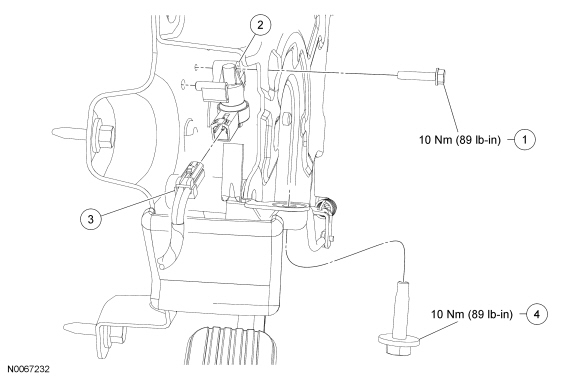 2

10 Nm (89 lb-in) 1

3

10 Nm (89 lb-in) 4

N0067232