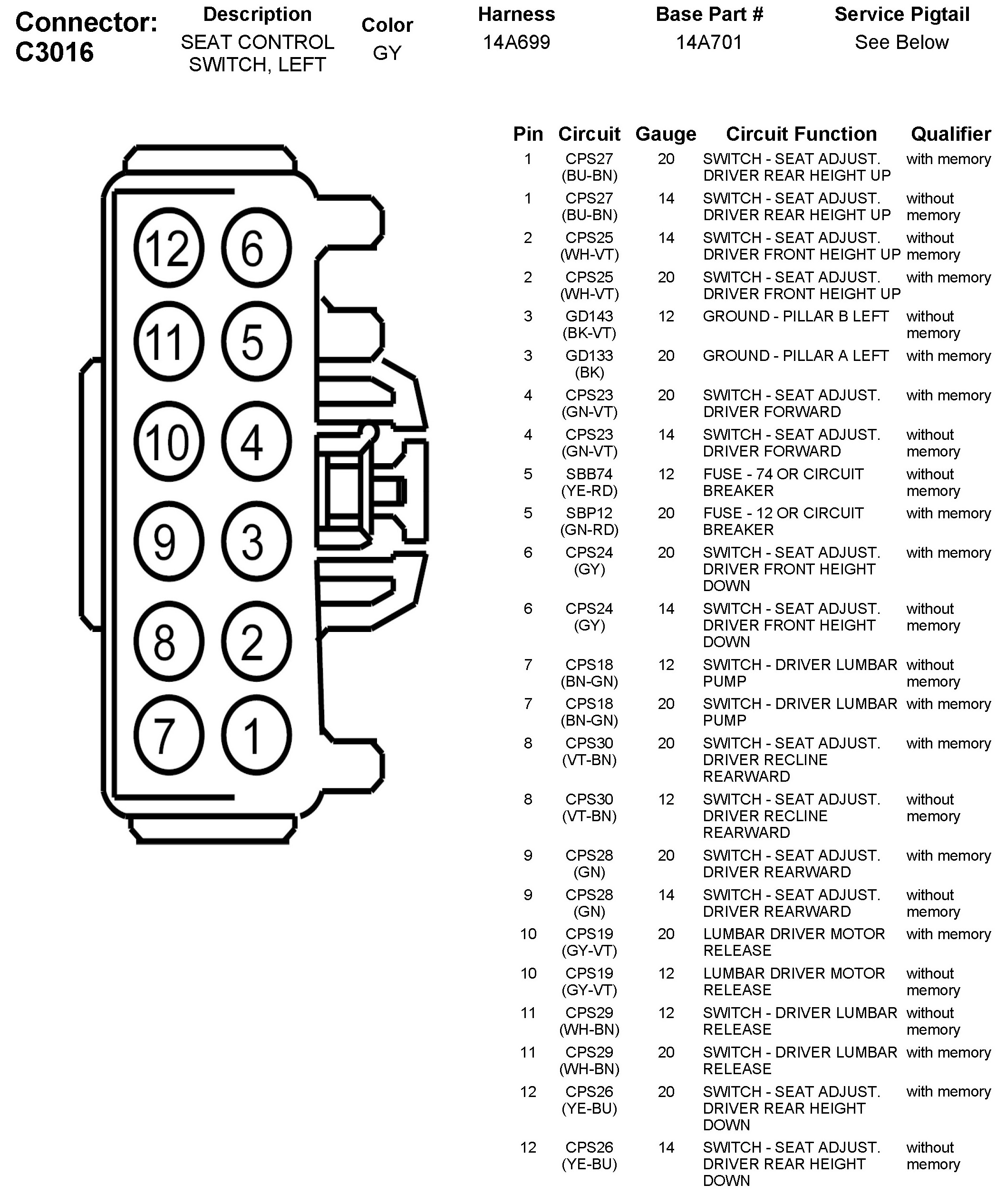 Connector: C3016

| Description | Color | Harness | Base Part # | Service Pigtail |
|---|---|---|---|---|
| SEAT CONTROL SWITCH, LEFT | GY | 14A699 | 14A701 | See Below |

12 6
11 5
10 4
9 3
8 2
7 1

| Pin | Circuit | Gauge | Circuit Function | Qualifier |
|---|---|---|---|---|
| 1 | CPS27 (BU-BN) | 20 | SWITCH - SEAT ADJUST. DRIVER REAR HEIGHT UP | with memory |
| 1 | CPS27 (BU-BN) | 14 | SWITCH - SEAT ADJUST. DRIVER REAR HEIGHT UP | without memory |
| 2 | CPS25 (WH-VT) | 14 | SWITCH - SEAT ADJUST. DRIVER FRONT HEIGHT UP | without memory |
| 2 | CPS25 (WH-VT) | 20 | SWITCH - SEAT ADJUST. DRIVER FRONT HEIGHT UP | with memory |
| 3 | GD143 (BK-VT) | 12 | GROUND - PILLAR B LEFT | without memory |
| 3 | GD133 (BK) | 20 | GROUND - PILLAR A LEFT | with memory |
| 4 | CPS23 (GN-VT) | 20 | SWITCH - SEAT ADJUST. DRIVER FORWARD | with memory |
| 4 | CPS23 (GN-VT) | 14 | SWITCH - SEAT ADJUST. DRIVER FORWARD | without memory |
| 5 | SBB74 (YE-RD) | 12 | FUSE - 74 OR CIRCUIT BREAKER | without memory |
| 5 | SBP12 (GN-RD) | 20 | FUSE - 12 OR CIRCUIT BREAKER | with memory |
| 6 | CPS24 (GY) | 20 | SWITCH - SEAT ADJUST. DRIVER FRONT HEIGHT DOWN | with memory |
| 6 | CPS24 (GY) | 14 | SWITCH - SEAT ADJUST. DRIVER FRONT HEIGHT DOWN | without memory |
| 7 | CPS18 (BN-GN) | 12 | SWITCH - DRIVER LUMBAR PUMP | without memory |
| 7 | CPS18 (BN-GN) | 20 | SWITCH - DRIVER LUMBAR PUMP | with memory |
| 8 | CPS30 (VT-BN) | 20 | SWITCH - SEAT ADJUST. DRIVER RECLINE REARWARD | with memory |
| 8 | CPS30 (VT-BN) | 12 | SWITCH - SEAT ADJUST. DRIVER RECLINE REARWARD | without memory |
| 9 | CPS28 (GN) | 20 | SWITCH - SEAT ADJUST. DRIVER REARWARD | with memory |
| 9 | CPS28 (GN) | 14 | SWITCH - SEAT ADJUST. DRIVER REARWARD | without memory |
| 10 | CPS19 (GY-VT) | 20 | LUMBAR DRIVER MOTOR RELEASE | with memory |
| 10 | CPS19 (GY-VT) | 12 | LUMBAR DRIVER MOTOR RELEASE | without memory |
| 11 | CPS29 (WH-BN) | 12 | SWITCH - DRIVER LUMBAR RELEASE | without memory |
| 11 | CPS29 (WH-BN) | 20 | SWITCH - DRIVER LUMBAR RELEASE | with memory |
| 12 | CPS26 (YE-BU) | 20 | SWITCH - SEAT ADJUST. DRIVER REAR HEIGHT DOWN | with memory |
| 12 | CPS26 (YE-BU) | 14 | SWITCH - SEAT ADJUST. DRIVER REAR HEIGHT DOWN | without memory |