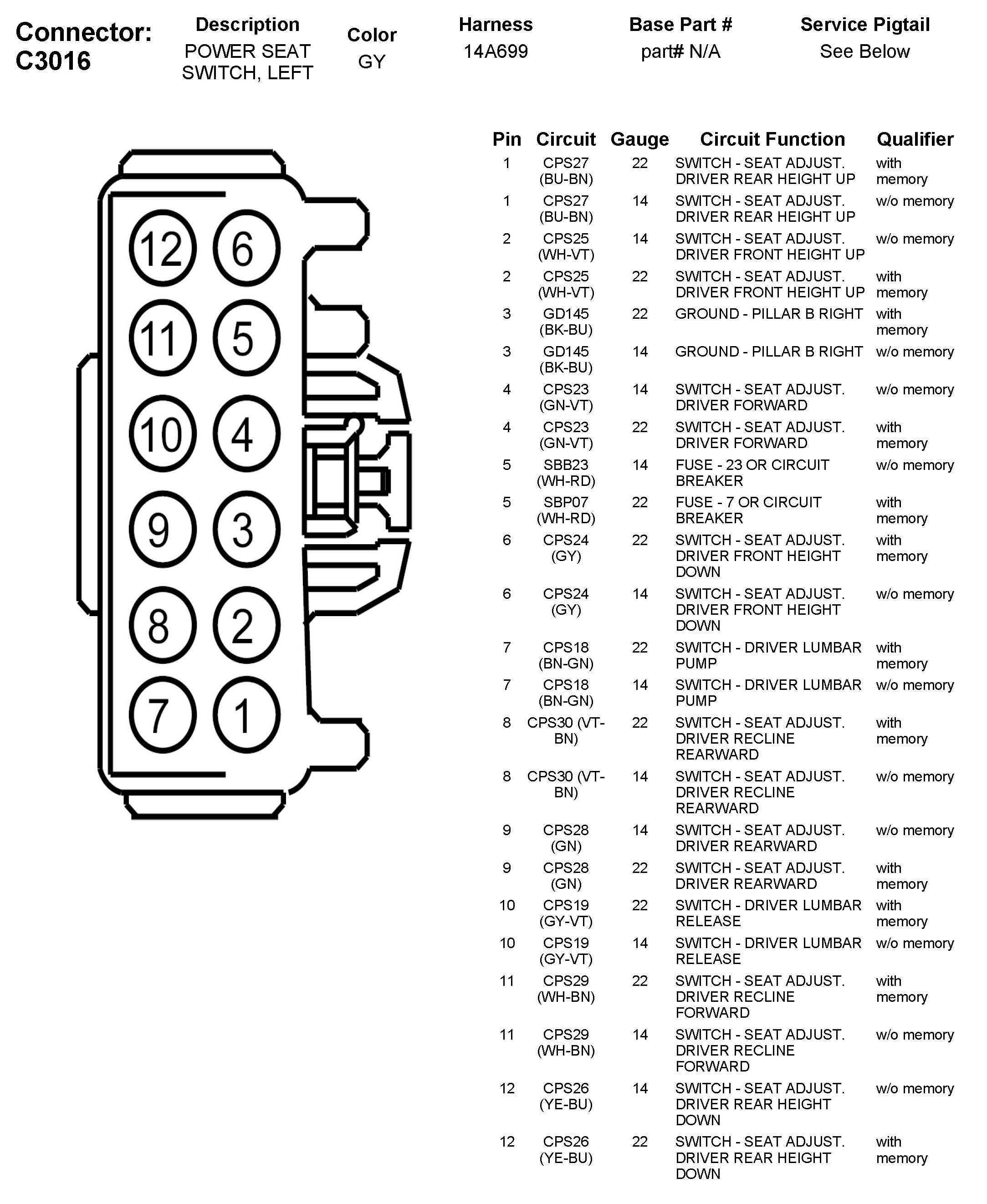 Connector: C3016

| Description | Color | Harness | Base Part # | Service Pigtail |
|---|---|---|---|---|
| POWER SEAT SWITCH, LEFT | GY | 14A699 | part# N/A | See Below |

12 6
11 5
10 4
9 3
8 2
7 1

| Pin | Circuit | Gauge | Circuit Function | Qualifier |
|---|---|---|---|---|
| 1 | CPS27 (BU-BN) | 22 | SWITCH - SEAT ADJUST. DRIVER REAR HEIGHT UP | with memory |
| 1 | CPS27 (BU-BN) | 14 | SWITCH - SEAT ADJUST. DRIVER REAR HEIGHT UP | w/o memory |
| 2 | CPS25 (WH-VT) | 14 | SWITCH - SEAT ADJUST. DRIVER FRONT HEIGHT UP | w/o memory |
| 2 | CPS25 (WH-VT) | 22 | SWITCH - SEAT ADJUST. DRIVER FRONT HEIGHT UP | with memory |
| 3 | GD145 (BK-BU) | 22 | GROUND - PILLAR B RIGHT | with memory |
| 3 | GD145 (BK-BU) | 14 | GROUND - PILLAR B RIGHT | w/o memory |
| 4 | CPS23 (GN-VT) | 14 | SWITCH - SEAT ADJUST. DRIVER FORWARD | w/o memory |
| 4 | CPS23 (GN-VT) | 22 | SWITCH - SEAT ADJUST. DRIVER FORWARD | with memory |
| 5 | SBB23 (WH-RD) | 14 | FUSE - 23 OR CIRCUIT BREAKER | w/o memory |
| 5 | SBP07 (WH-RD) | 22 | FUSE - 7 OR CIRCUIT BREAKER | with memory |
| 6 | CPS24 (GY) | 22 | SWITCH - SEAT ADJUST. DRIVER FRONT HEIGHT DOWN | with memory |
| 6 | CPS24 (GY) | 14 | SWITCH - SEAT ADJUST. DRIVER FRONT HEIGHT DOWN | w/o memory |
| 7 | CPS18 (BN-GN) | 22 | SWITCH - DRIVER LUMBAR PUMP | with memory |
| 7 | CPS18 (BN-GN) | 14 | SWITCH - DRIVER LUMBAR PUMP | w/o memory |
| 8 | CPS30 (VT-BN) | 22 | SWITCH - SEAT ADJUST. DRIVER RECLINE REARWARD | with memory |
| 8 | CPS30 (VT-BN) | 14 | SWITCH - SEAT ADJUST. DRIVER RECLINE REARWARD | w/o memory |
| 9 | CPS28 (GN) | 14 | SWITCH - SEAT ADJUST. DRIVER REARWARD | w/o memory |
| 9 | CPS28 (GN) | 22 | SWITCH - SEAT ADJUST. DRIVER REARWARD | with memory |
| 10 | CPS19 (GY-VT) | 22 | SWITCH - DRIVER LUMBAR RELEASE | with memory |
| 10 | CPS19 (GY-VT) | 14 | SWITCH - DRIVER LUMBAR RELEASE | w/o memory |
| 11 | CPS29 (WH-BN) | 22 | SWITCH - SEAT ADJUST. DRIVER RECLINE FORWARD | with memory |
| 11 | CPS29 (WH-BN) | 14 | SWITCH - SEAT ADJUST. DRIVER RECLINE FORWARD | w/o memory |
| 12 | CPS26 (YE-BU) | 14 | SWITCH - SEAT ADJUST. DRIVER REAR HEIGHT DOWN | w/o memory |
| 12 | CPS26 (YE-BU) | 22 | SWITCH - SEAT ADJUST. DRIVER REAR HEIGHT DOWN | with memory |