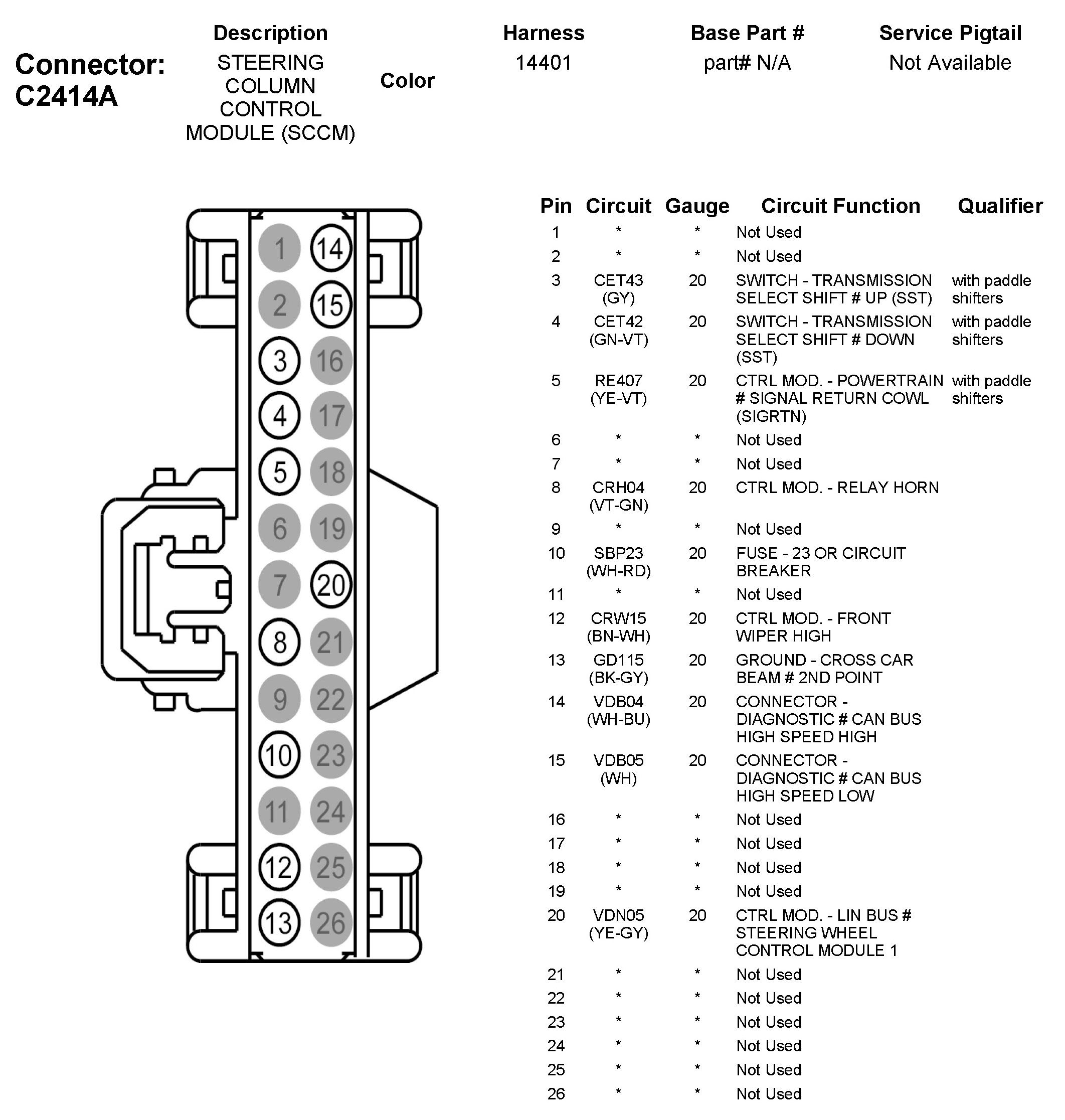 Connector: C2414A

| Description | Color | Harness | Base Part # | Service Pigtail |
|---|---|---|---|---|
| STEERING COLUMN CONTROL MODULE (SCCM) | | 14401 | part# N/A | Not Available |

1 14
2 15
3 16
4 17
5 18
6 19
7 20
8 21
9 22
10 23
11 24
12 25
13 26

| Pin | Circuit | Gauge | Circuit Function | Qualifier |
|---|---|---|---|---|
| 1 | * | * | Not Used | |
| 2 | * | * | Not Used | |
| 3 | CET43 (GY) | 20 | SWITCH - TRANSMISSION SELECT SHIFT # UP (SST) | with paddle shifters |
| 4 | CET42 (GN-VT) | 20 | SWITCH - TRANSMISSION SELECT SHIFT # DOWN (SST) | with paddle shifters |
| 5 | RE407 (YE-VT) | 20 | CTRL MOD. - POWERTRAIN # SIGNAL RETURN COWL (SIGRTN) | with paddle shifters |
| 6 | * | * | Not Used | |
| 7 | * | * | Not Used | |
| 8 | CRH04 (VT-GN) | 20 | CTRL MOD. - RELAY HORN | |
| 9 | * | * | Not Used | |
| 10 | SBP23 (WH-RD) | 20 | FUSE - 23 OR CIRCUIT BREAKER | |
| 11 | * | * | Not Used | |
| 12 | CRW15 (BN-WH) | 20 | CTRL MOD. - FRONT WIPER HIGH | |
| 13 | GD115 (BK-GY) | 20 | GROUND - CROSS CAR BEAM # 2ND POINT | |
| 14 | VDB04 (WH-BU) | 20 | CONNECTOR - DIAGNOSTIC # CAN BUS HIGH SPEED HIGH | |
| 15 | VDB05 (WH) | 20 | CONNECTOR - DIAGNOSTIC # CAN BUS HIGH SPEED LOW | |
| 16 | * | * | Not Used | |
| 17 | * | * | Not Used | |
| 18 | * | * | Not Used | |
| 19 | * | * | Not Used | |
| 20 | VDN05 (YE-GY) | 20 | CTRL MOD. - LIN BUS # STEERING WHEEL CONTROL MODULE 1 | |
| 21 | * | * | Not Used | |
| 22 | * | * | Not Used | |
| 23 | * | * | Not Used | |
| 24 | * | * | Not Used | |
| 25 | * | * | Not Used | |
| 26 | * | * | Not Used | |