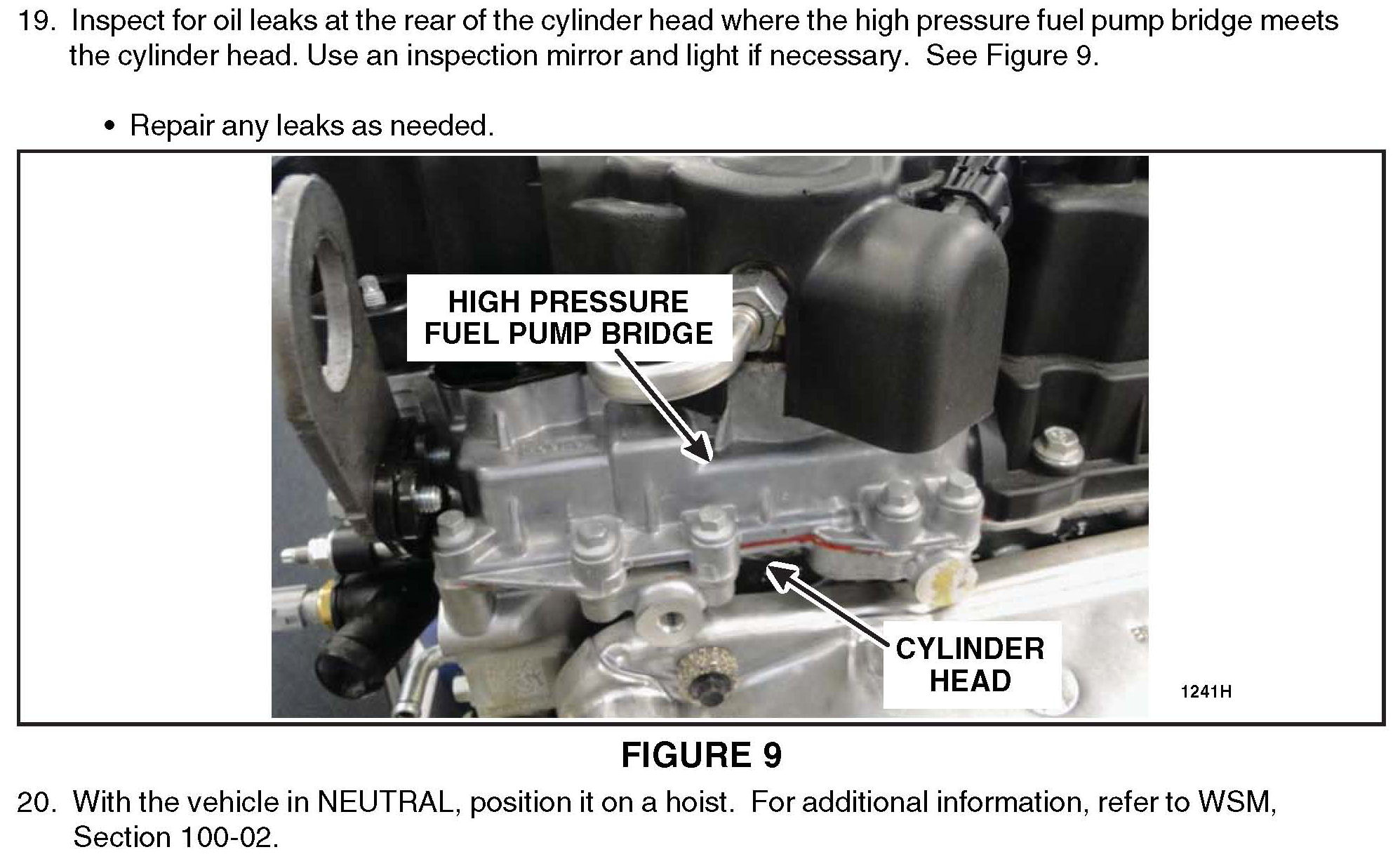 19. Inspect for oil leaks at the rear of the cylinder head where the high pressure fuel pump bridge meets the cylinder head. Use an inspection mirror and light if necessary. See Figure 9.

• Repair any leaks as needed.

HIGH PRESSURE FUEL PUMP BRIDGE

CYLINDER HEAD

1241H

FIGURE 9

20. With the vehicle in NEUTRAL, position it on a hoist. For additional information, refer to WSM, Section 100-02.