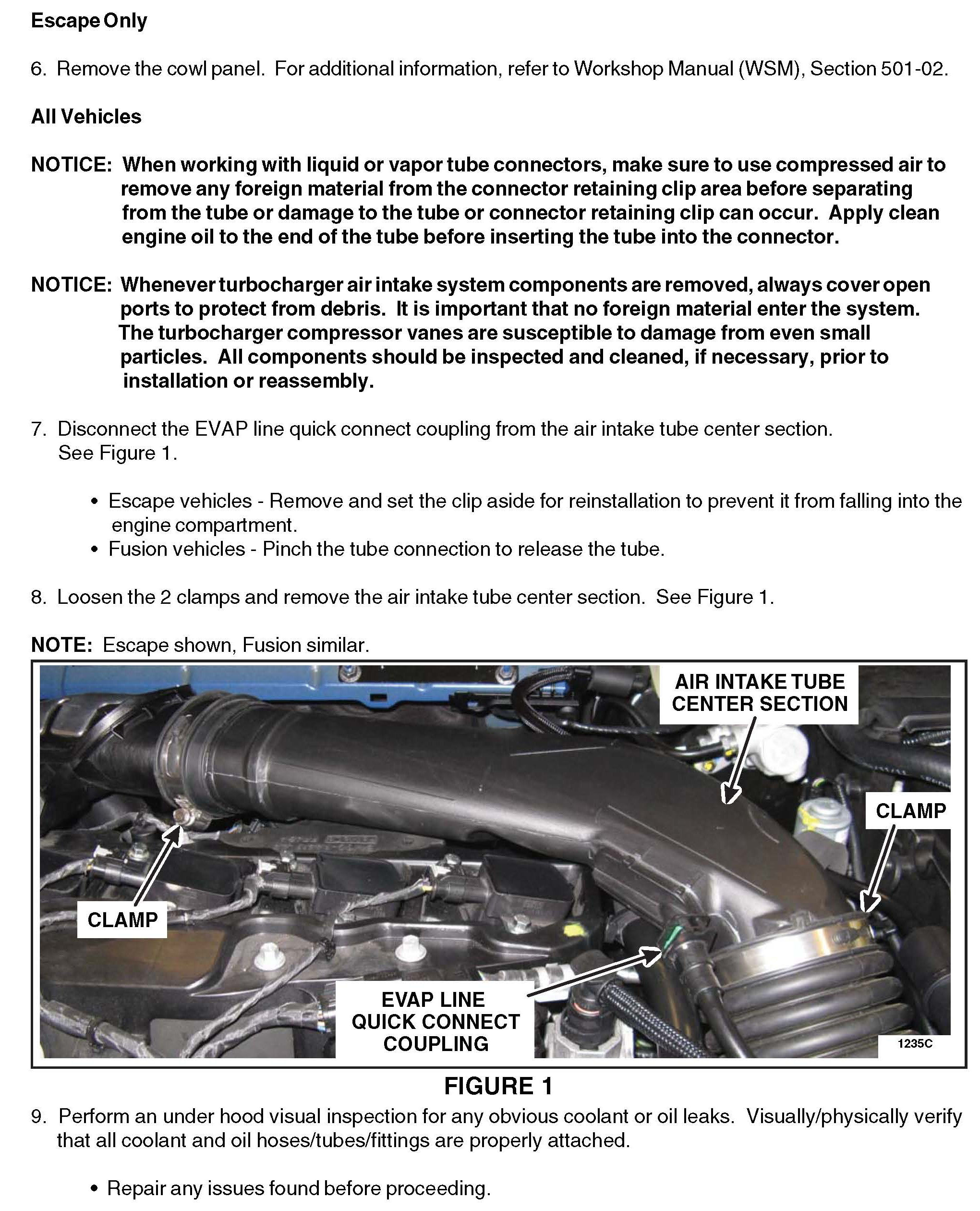 Escape Only

6. Remove the cowl panel. For additional information, refer to Workshop Manual (WSM), Section 501-02.

All Vehicles

NOTICE: When working with liquid or vapor tube connectors, make sure to use compressed air to remove any foreign material from the connector retaining clip area before separating from the tube or damage to the tube or connector retaining clip can occur. Apply clean engine oil to the end of the tube before inserting the tube into the connector.

NOTICE: Whenever turbocharger air intake system components are removed, always cover open ports to protect from debris. It is important that no foreign material enter the system. The turbocharger compressor vanes are susceptible to damage from even small particles. All components should be inspected and cleaned, if necessary, prior to installation or reassembly.

7. Disconnect the EVAP line quick connect coupling from the air intake tube center section. See Figure 1.

• Escape vehicles - Remove and set the clip aside for reinstallation to prevent it from falling into the engine compartment.
• Fusion vehicles - Pinch the tube connection to release the tube.

8. Loosen the 2 clamps and remove the air intake tube center section. See Figure 1.

NOTE: Escape shown, Fusion similar.

AIR INTAKE TUBE CENTER SECTION

CLAMP

CLAMP

EVAP LINE QUICK CONNECT COUPLING

1235C

FIGURE 1

9. Perform an under hood visual inspection for any obvious coolant or oil leaks. Visually/physically verify that all coolant and oil hoses/tubes/fittings are properly attached.

• Repair any issues found before proceeding.