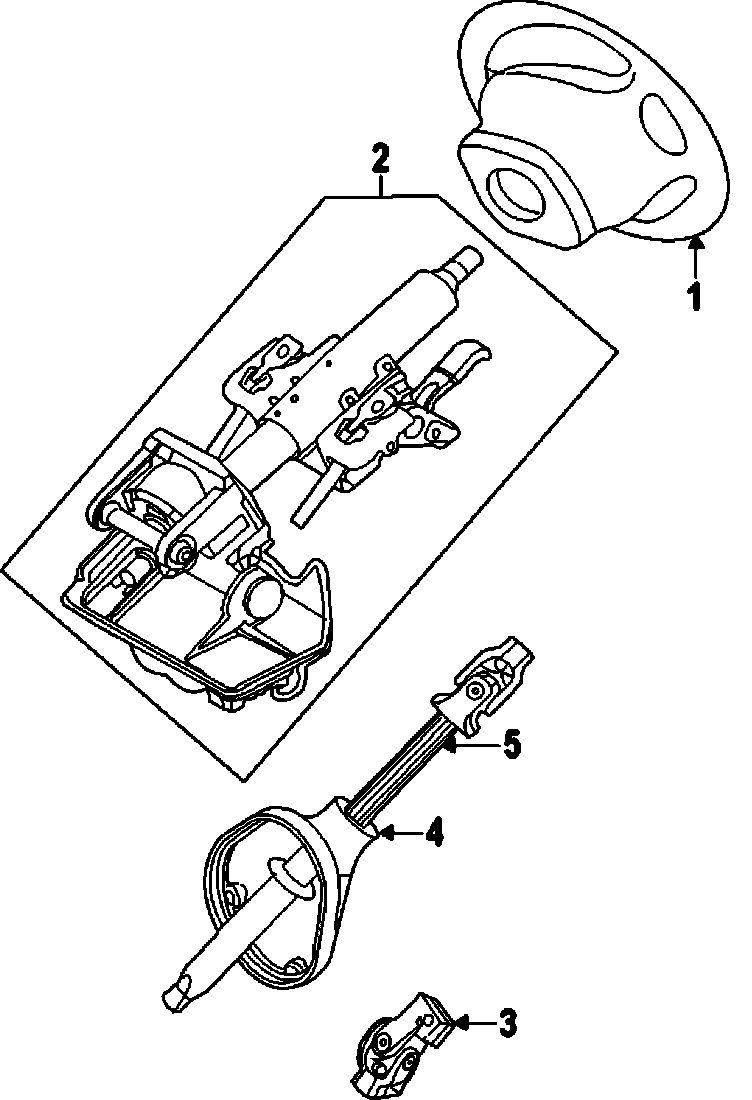 2
1
5
4
3