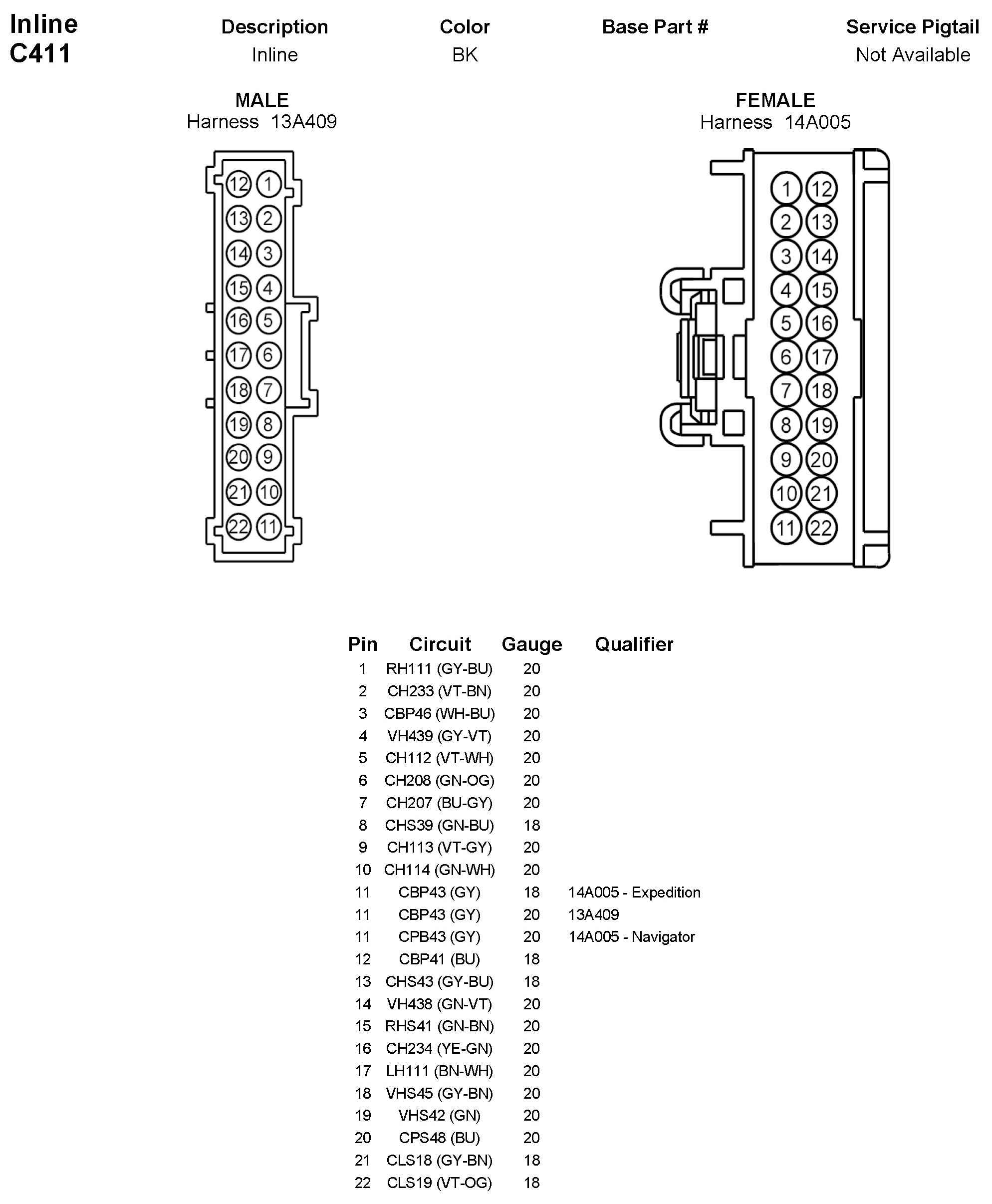 Inline
C411

| Description | Color | Base Part # | Service Pigtail |
|---|---|---|---|
| Inline | BK | | Not Available |

MALE
Harness 13A409

12 1
13 2
14 3
15 4
16 5
17 6
18 7
19 8
20 9
21 10
22 11

FEMALE
Harness 14A005

1 12
2 13
3 14
4 15
5 16
6 17
7 18
8 19
9 20
10 21
11 22

| Pin | Circuit | Gauge | Qualifier |
|---|---|---|---|
| 1 | RH111 (GY-BU) | 20 | |
| 2 | CH233 (VT-BN) | 20 | |
| 3 | CBP46 (WH-BU) | 20 | |
| 4 | VH439 (GY-VT) | 20 | |
| 5 | CH112 (VT-WH) | 20 | |
| 6 | CH208 (GN-OG) | 20 | |
| 7 | CH207 (BU-GY) | 20 | |
| 8 | CHS39 (GN-BU) | 18 | |
| 9 | CH113 (VT-GY) | 20 | |
| 10 | CH114 (GN-WH) | 20 | |
| 11 | CBP43 (GY) | 18 | 14A005 - Expedition |
| 11 | CBP43 (GY) | 20 | 13A409 |
| 11 | CPB43 (GY) | 20 | 14A005 - Navigator |
| 12 | CBP41 (BU) | 18 | |
| 13 | CHS43 (GY-BU) | 18 | |
| 14 | VH438 (GN-VT) | 20 | |
| 15 | RHS41 (GN-BN) | 20 | |
| 16 | CH234 (YE-GN) | 20 | |
| 17 | LH111 (BN-WH) | 20 | |
| 18 | VHS45 (GY-BN) | 20 | |
| 19 | VHS42 (GN) | 20 | |
| 20 | CPS48 (BU) | 20 | |
| 21 | CLS18 (GY-BN) | 18 | |
| 22 | CLS19 (VT-OG) | 18 | |