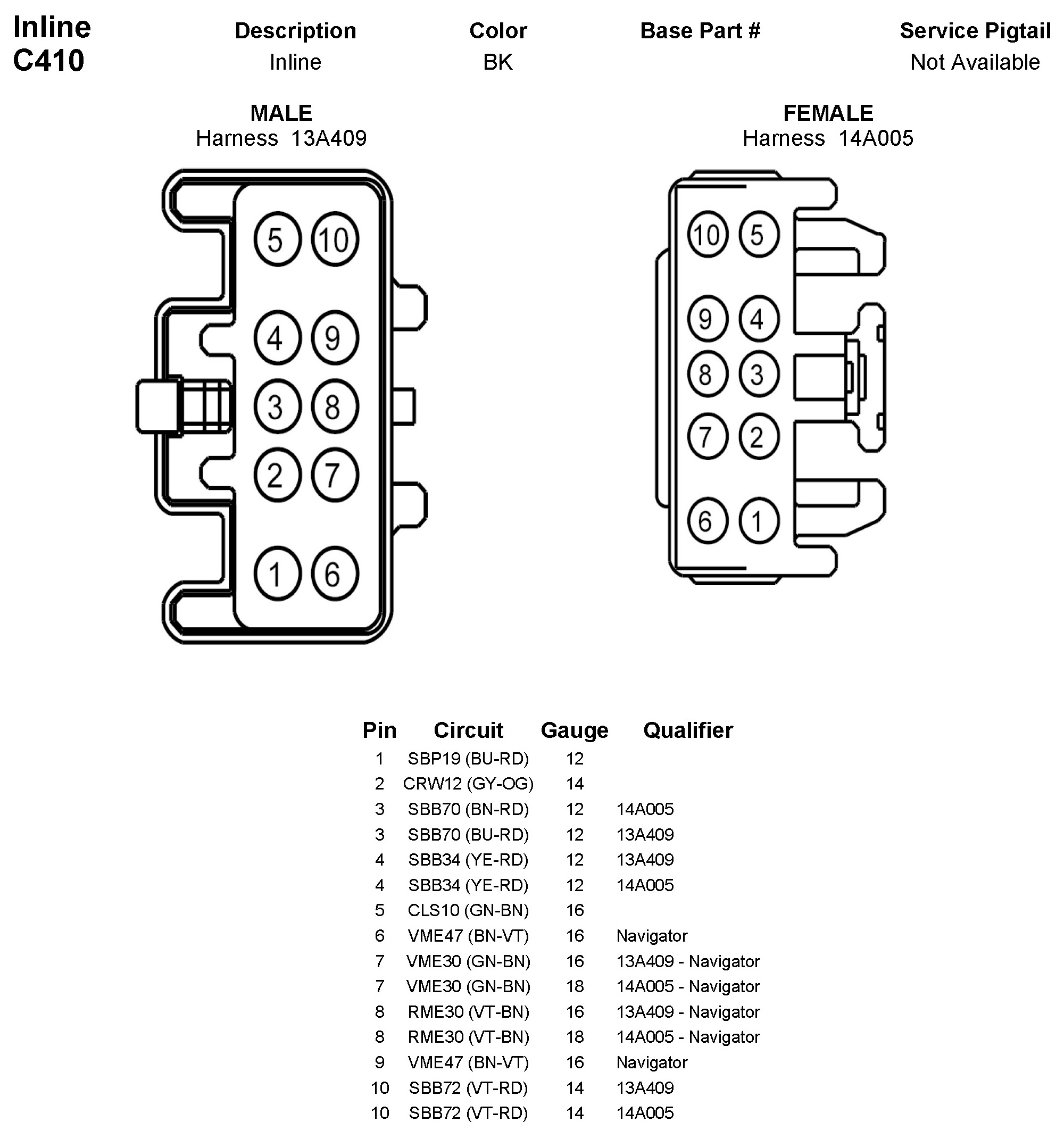 Inline
C410

| Description | Color | Base Part # | Service Pigtail |
|---|---|---|---|
| Inline | BK | | Not Available |

MALE
Harness 13A409

5 10
4 9
3 8
2 7
1 6

FEMALE
Harness 14A005

10 5
9 4
8 3
7 2
6 1

| Pin | Circuit | Gauge | Qualifier |
|---|---|---|---|
| 1 | SBP19 (BU-RD) | 12 | |
| 2 | CRW12 (GY-OG) | 14 | |
| 3 | SBB70 (BN-RD) | 12 | 14A005 |
| 3 | SBB70 (BU-RD) | 12 | 13A409 |
| 4 | SBB34 (YE-RD) | 12 | 13A409 |
| 4 | SBB34 (YE-RD) | 12 | 14A005 |
| 5 | CLS10 (GN-BN) | 16 | |
| 6 | VME47 (BN-VT) | 16 | Navigator |
| 7 | VME30 (GN-BN) | 16 | 13A409 - Navigator |
| 7 | VME30 (GN-BN) | 18 | 14A005 - Navigator |
| 8 | RME30 (VT-BN) | 16 | 13A409 - Navigator |
| 8 | RME30 (VT-BN) | 18 | 14A005 - Navigator |
| 9 | VME47 (BN-VT) | 16 | Navigator |
| 10 | SBB72 (VT-RD) | 14 | 13A409 |
| 10 | SBB72 (VT-RD) | 14 | 14A005 |