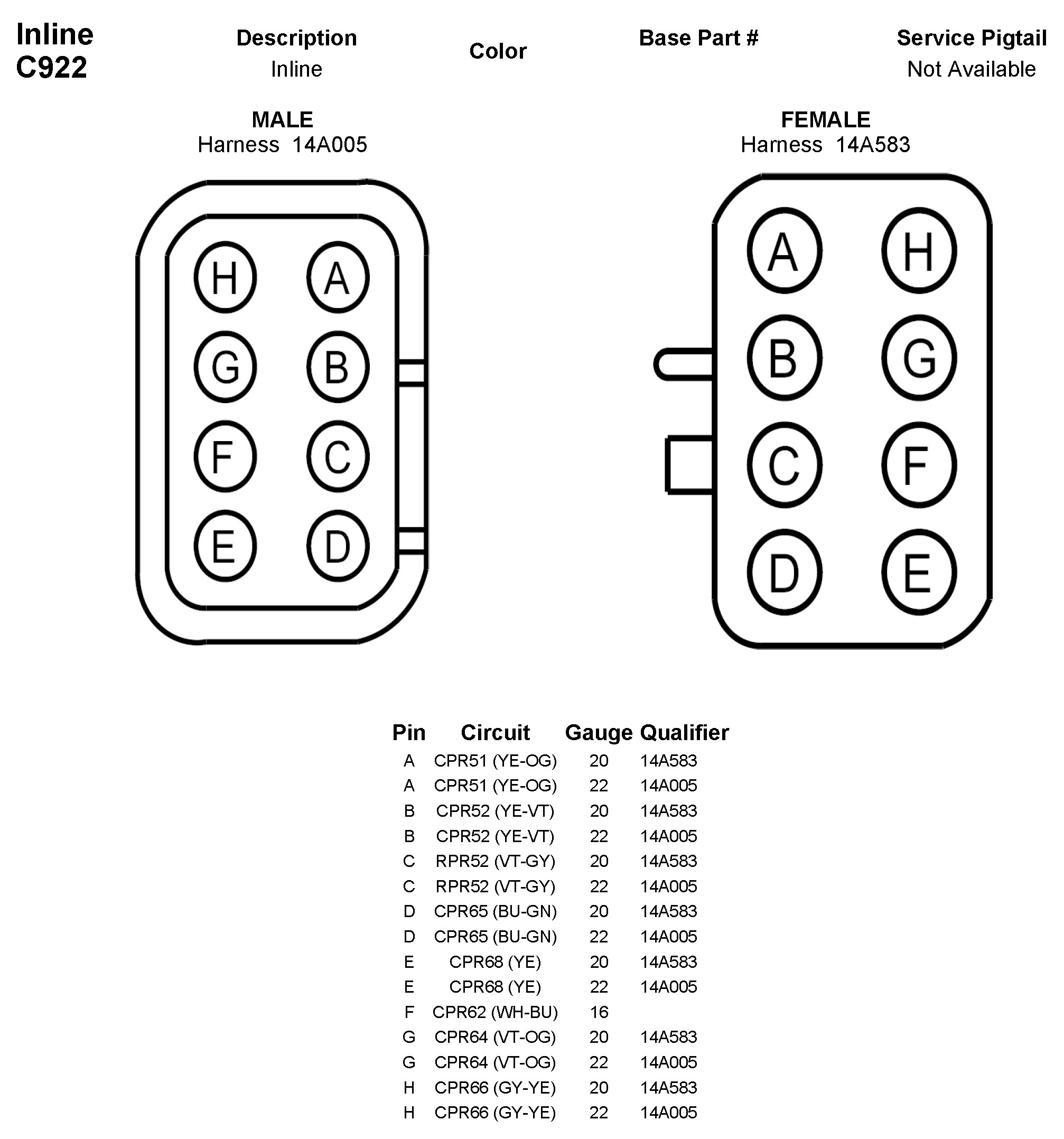 Inline
C922

Description
Inline

Color

Base Part #

Service Pigtail
Not Available

MALE
Harness 14A005

H A
G B
F C
E D

FEMALE
Harness 14A583

A H
B G
C F
D E

| Pin | Circuit | Gauge | Qualifier |
|---|---|---|---|
| A | CPR51 (YE-OG) | 20 | 14A583 |
| A | CPR51 (YE-OG) | 22 | 14A005 |
| B | CPR52 (YE-VT) | 20 | 14A583 |
| B | CPR52 (YE-VT) | 22 | 14A005 |
| C | RPR52 (VT-GY) | 20 | 14A583 |
| C | RPR52 (VT-GY) | 22 | 14A005 |
| D | CPR65 (BU-GN) | 20 | 14A583 |
| D | CPR65 (BU-GN) | 22 | 14A005 |
| E | CPR68 (YE) | 20 | 14A583 |
| E | CPR68 (YE) | 22 | 14A005 |
| F | CPR62 (WH-BU) | 16 | |
| G | CPR64 (VT-OG) | 20 | 14A583 |
| G | CPR64 (VT-OG) | 22 | 14A005 |
| H | CPR66 (GY-YE) | 20 | 14A583 |
| H | CPR66 (GY-YE) | 22 | 14A005 |