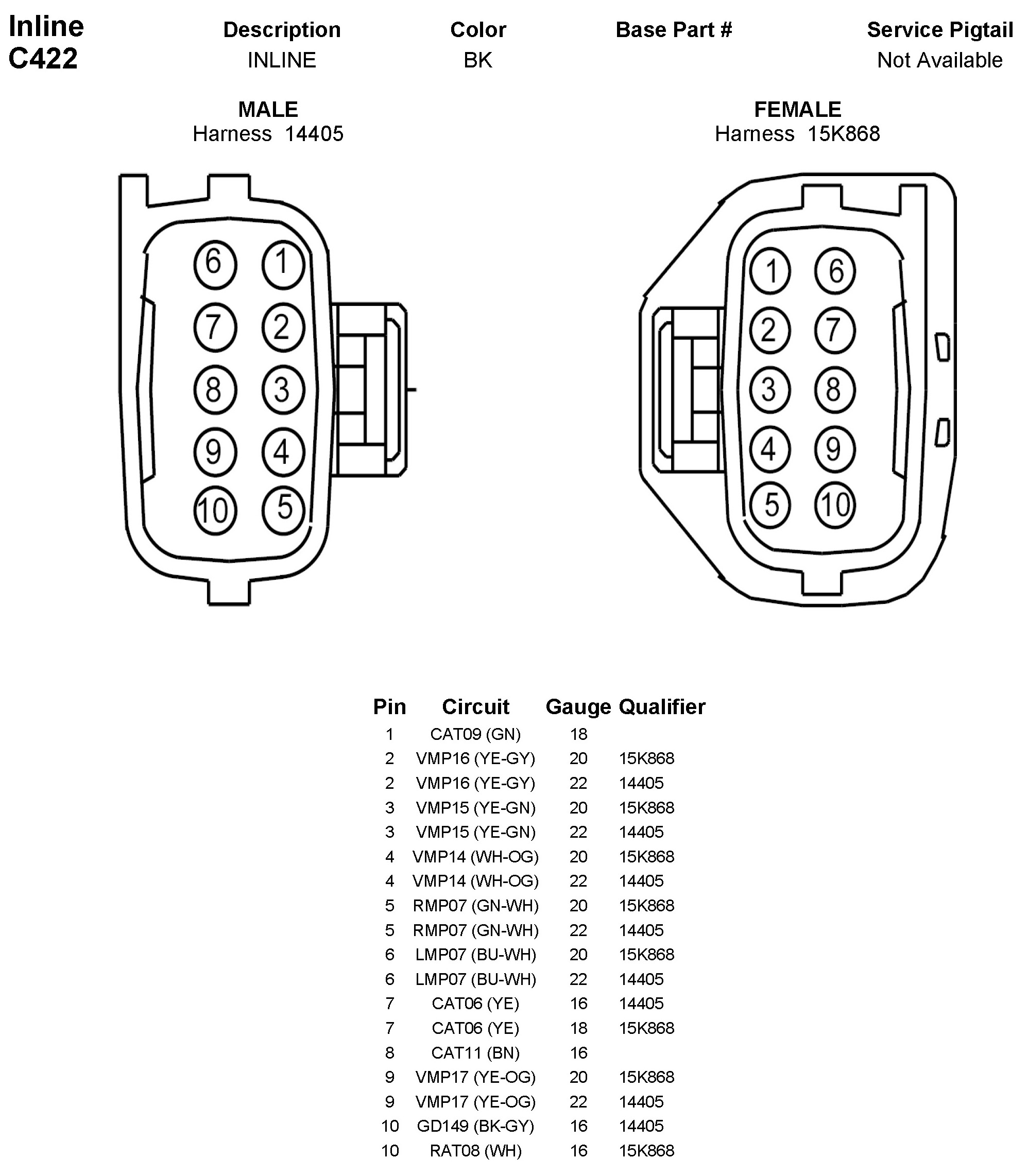 Inline
C422

| Description | Color | Base Part # | Service Pigtail |
|---|---|---|---|
| INLINE | BK | | Not Available |

MALE
Harness 14405

6 1
7 2
8 3
9 4
10 5

FEMALE
Harness 15K868

1 6
2 7
3 8
4 9
5 10

| Pin | Circuit | Gauge | Qualifier |
|---|---|---|---|
| 1 | CAT09 (GN) | 18 | |
| 2 | VMP16 (YE-GY) | 20 | 15K868 |
| 2 | VMP16 (YE-GY) | 22 | 14405 |
| 3 | VMP15 (YE-GN) | 20 | 15K868 |
| 3 | VMP15 (YE-GN) | 22 | 14405 |
| 4 | VMP14 (WH-OG) | 20 | 15K868 |
| 4 | VMP14 (WH-OG) | 22 | 14405 |
| 5 | RMP07 (GN-WH) | 20 | 15K868 |
| 5 | RMP07 (GN-WH) | 22 | 14405 |
| 6 | LMP07 (BU-WH) | 20 | 15K868 |
| 6 | LMP07 (BU-WH) | 22 | 14405 |
| 7 | CAT06 (YE) | 16 | 14405 |
| 7 | CAT06 (YE) | 18 | 15K868 |
| 8 | CAT11 (BN) | 16 | |
| 9 | VMP17 (YE-OG) | 20 | 15K868 |
| 9 | VMP17 (YE-OG) | 22 | 14405 |
| 10 | GD149 (BK-GY) | 16 | 14405 |
| 10 | RAT08 (WH) | 16 | 15K868 |