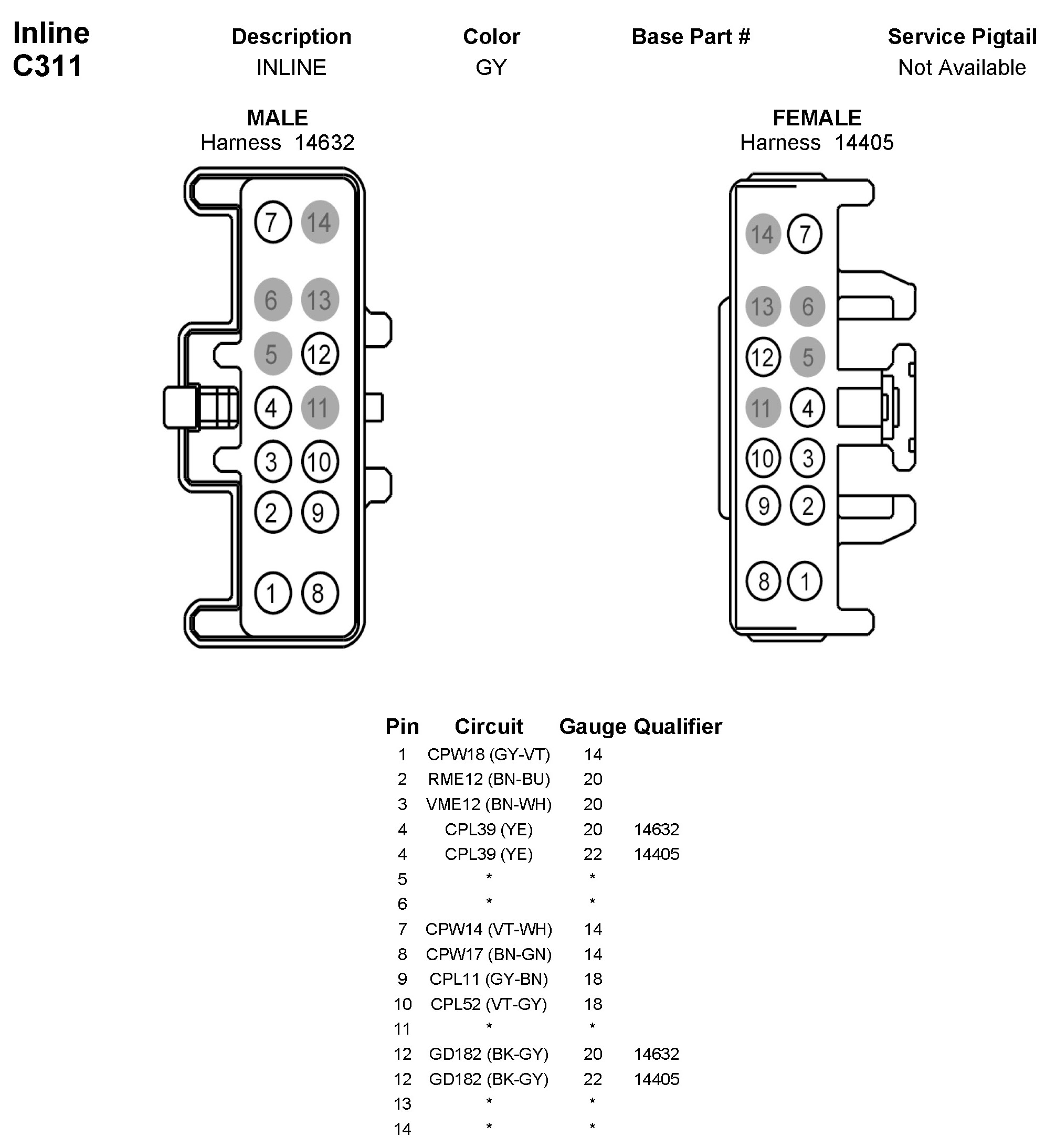 Inline
C311

| Description | Color | Base Part # | Service Pigtail |
|---|---|---|---|
| INLINE | GY | | Not Available |

MALE
Harness 14632

7 14
6 13
5 12
4 11
3 10
2 9
1 8

FEMALE
Harness 14405

14 7
13 6
12 5
11 4
10 3
9 2
8 1

| Pin | Circuit | Gauge | Qualifier |
|---|---|---|---|
| 1 | CPW18 (GY-VT) | 14 | |
| 2 | RME12 (BN-BU) | 20 | |
| 3 | VME12 (BN-WH) | 20 | |
| 4 | CPL39 (YE) | 20 | 14632 |
| 4 | CPL39 (YE) | 22 | 14405 |
| 5 | * | * | |
| 6 | * | * | |
| 7 | CPW14 (VT-WH) | 14 | |
| 8 | CPW17 (BN-GN) | 14 | |
| 9 | CPL11 (GY-BN) | 18 | |
| 10 | CPL52 (VT-GY) | 18 | |
| 11 | * | * | |
| 12 | GD182 (BK-GY) | 20 | 14632 |
| 12 | GD182 (BK-GY) | 22 | 14405 |
| 13 | * | * | |
| 14 | * | * | |