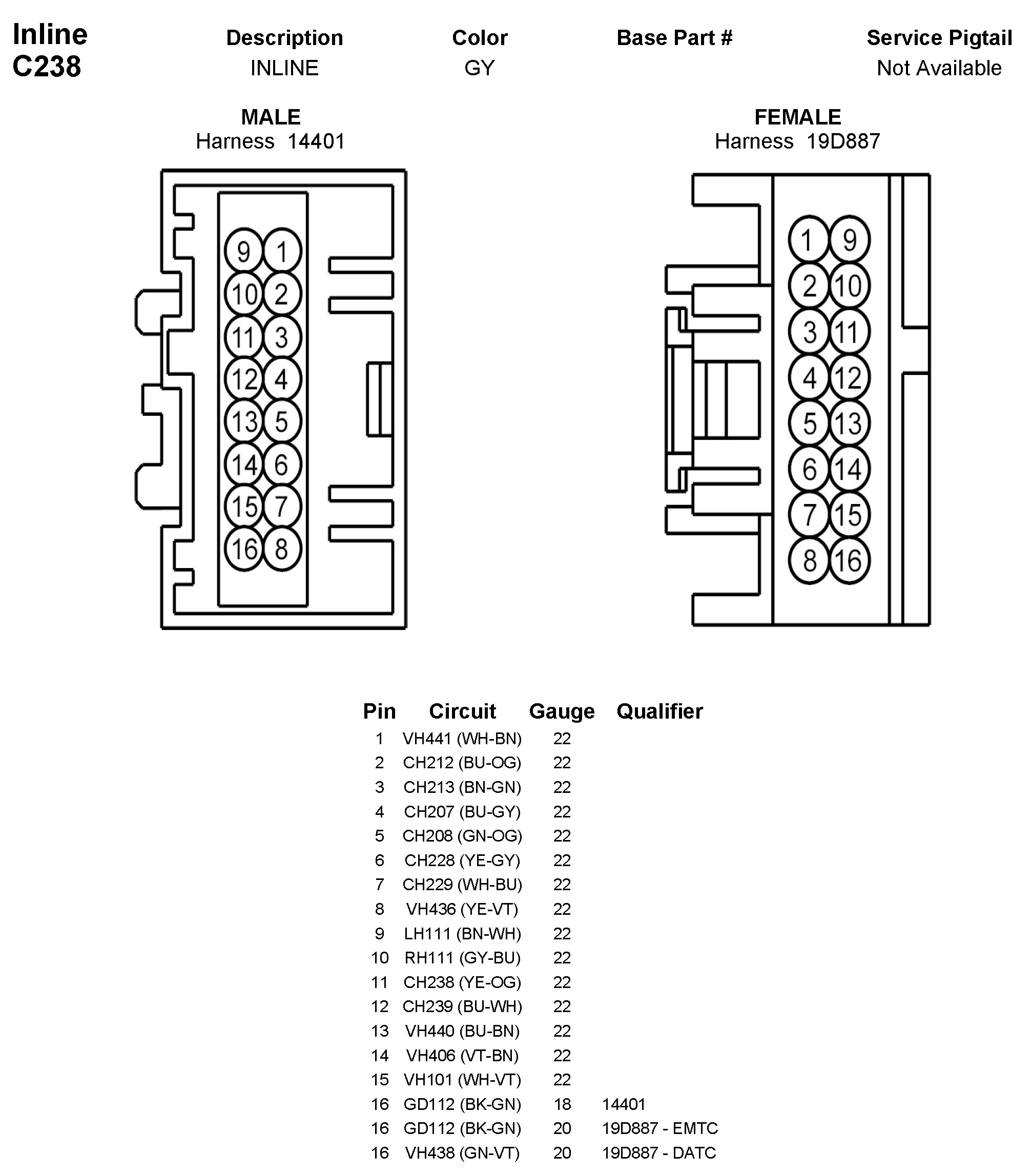 Inline
C238

| Description | Color | Base Part # | Service Pigtail |
|---|---|---|---|
| INLINE | GY | | Not Available |

MALE
Harness 14401

9 1
10 2
11 3
12 4
13 5
14 6
15 7
16 8

FEMALE
Harness 19D887

1 9
2 10
3 11
4 12
5 13
6 14
7 15
8 16

| Pin | Circuit | Gauge | Qualifier |
|---|---|---|---|
| 1 | VH441 (WH-BN) | 22 | |
| 2 | CH212 (BU-OG) | 22 | |
| 3 | CH213 (BN-GN) | 22 | |
| 4 | CH207 (BU-GY) | 22 | |
| 5 | CH208 (GN-OG) | 22 | |
| 6 | CH228 (YE-GY) | 22 | |
| 7 | CH229 (WH-BU) | 22 | |
| 8 | VH436 (YE-VT) | 22 | |
| 9 | LH111 (BN-WH) | 22 | |
| 10 | RH111 (GY-BU) | 22 | |
| 11 | CH238 (YE-OG) | 22 | |
| 12 | CH239 (BU-WH) | 22 | |
| 13 | VH440 (BU-BN) | 22 | |
| 14 | VH406 (VT-BN) | 22 | |
| 15 | VH101 (WH-VT) | 22 | |
| 16 | GD112 (BK-GN) | 18 | 14401 |
| 16 | GD112 (BK-GN) | 20 | 19D887 - EMTC |
| 16 | VH438 (GN-VT) | 20 | 19D887 - DATC |