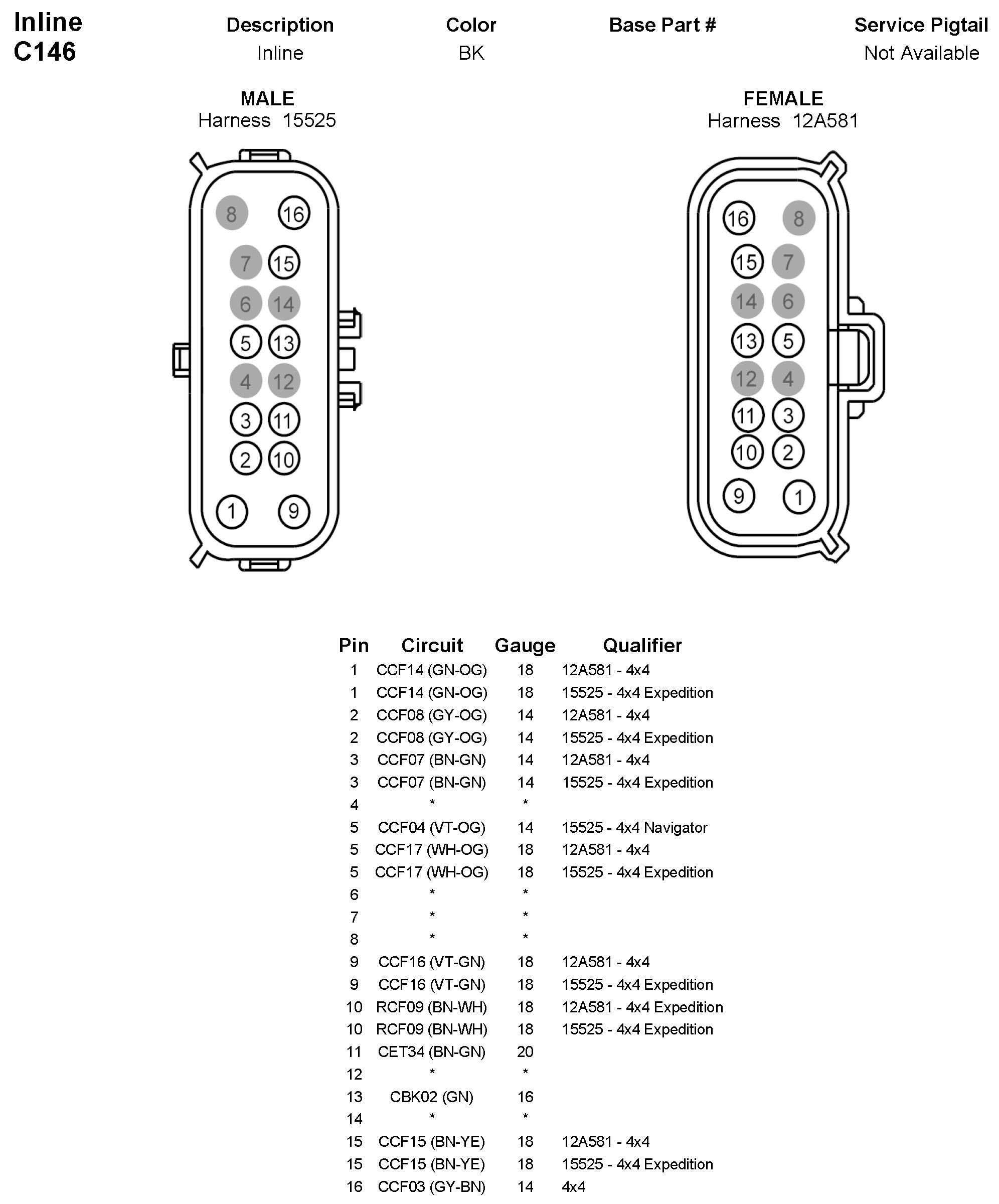 Inline
C146

| Description | Color | Base Part # | Service Pigtail |
|---|---|---|---|
| Inline | BK | | Not Available |

MALE
Harness 15525

8 16
7 15
6 14
5 13
4 12
3 11
2 10
1 9

FEMALE
Harness 12A581

16 8
15 7
14 6
13 5
12 4
11 3
10 2
9 1

| Pin | Circuit | Gauge | Qualifier |
|---|---|---|---|
| 1 | CCF14 (GN-OG) | 18 | 12A581 - 4x4 |
| 1 | CCF14 (GN-OG) | 18 | 15525 - 4x4 Expedition |
| 2 | CCF08 (GY-OG) | 14 | 12A581 - 4x4 |
| 2 | CCF08 (GY-OG) | 14 | 15525 - 4x4 Expedition |
| 3 | CCF07 (BN-GN) | 14 | 12A581 - 4x4 |
| 3 | CCF07 (BN-GN) | 14 | 15525 - 4x4 Expedition |
| 4 | * | * | |
| 5 | CCF04 (VT-OG) | 14 | 15525 - 4x4 Navigator |
| 5 | CCF17 (WH-OG) | 18 | 12A581 - 4x4 |
| 5 | CCF17 (WH-OG) | 18 | 15525 - 4x4 Expedition |
| 6 | * | * | |
| 7 | * | * | |
| 8 | * | * | |
| 9 | CCF16 (VT-GN) | 18 | 12A581 - 4x4 |
| 9 | CCF16 (VT-GN) | 18 | 15525 - 4x4 Expedition |
| 10 | RCF09 (BN-WH) | 18 | 12A581 - 4x4 Expedition |
| 10 | RCF09 (BN-WH) | 18 | 15525 - 4x4 Expedition |
| 11 | CET34 (BN-GN) | 20 | |
| 12 | * | * | |
| 13 | CBK02 (GN) | 16 | |
| 14 | * | * | |
| 15 | CCF15 (BN-YE) | 18 | 12A581 - 4x4 |
| 15 | CCF15 (BN-YE) | 18 | 15525 - 4x4 Expedition |
| 16 | CCF03 (GY-BN) | 14 | 4x4 |