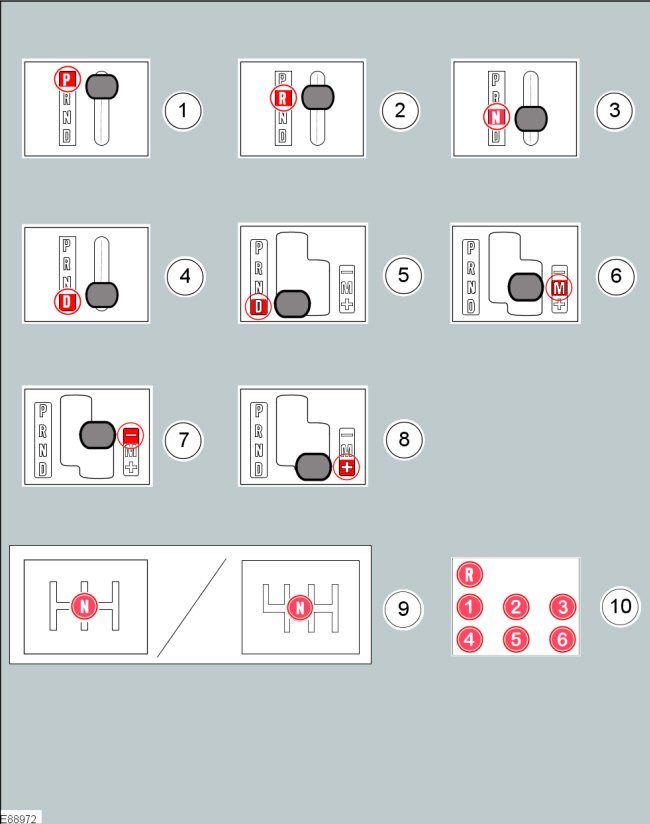 P
R
N
D
1

P
R
N
D
2

P
R
N
D
3

P
R
N
D
4

P
R
N
D
−
M
+
5

P
R
N
D
−
M
+
6

P
R
N
D
−
M
+
7

P
R
N
D
−
M
+
8

N
N
9

R
1
2
3
4
5
6
10

E88972