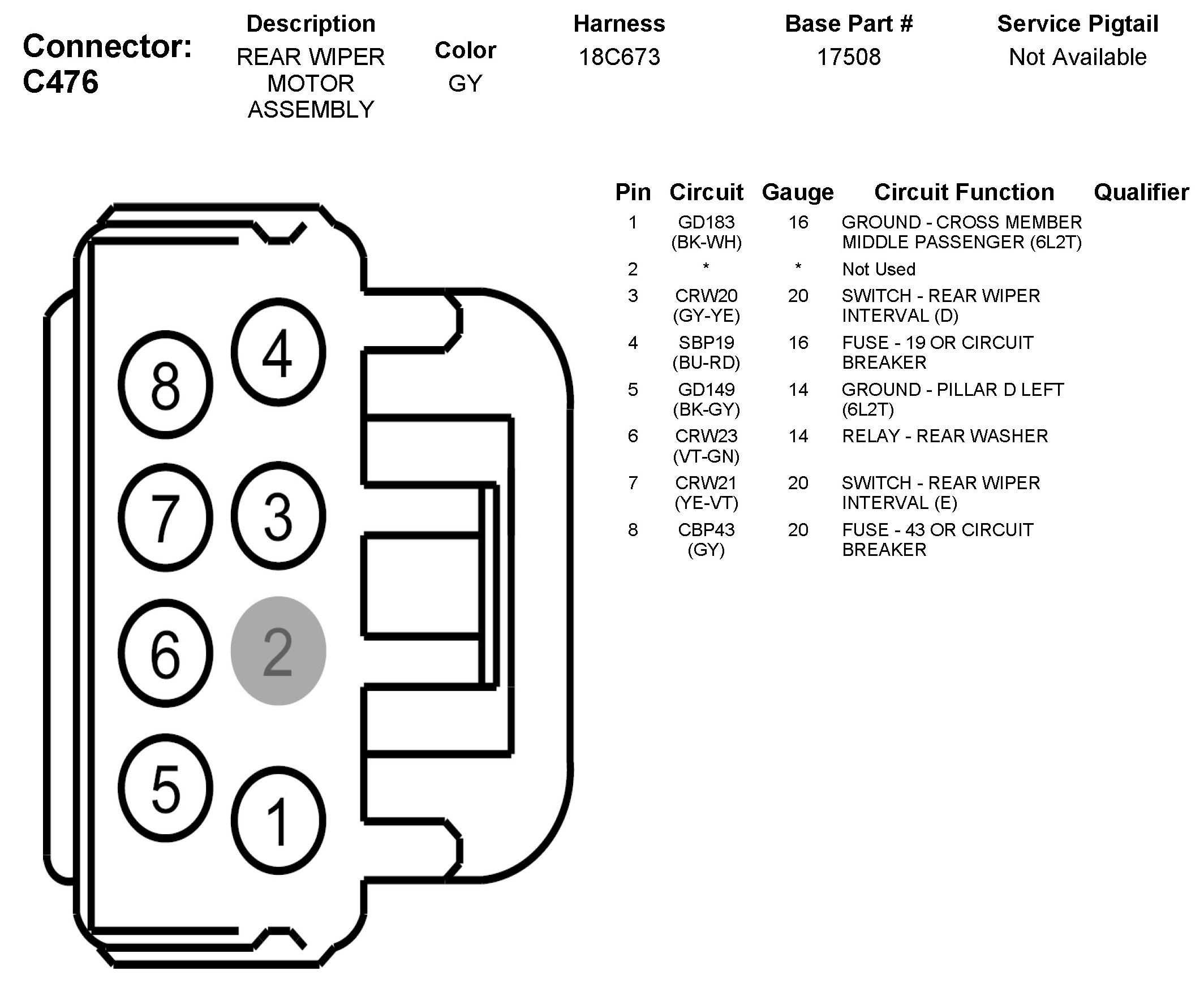 Connector: C476

| Description | Color | Harness | Base Part # | Service Pigtail |
|---|---|---|---|---|
| REAR WIPER MOTOR ASSEMBLY | GY | 18C673 | 17508 | Not Available |

8 4
7 3
6 2
5 1

| Pin | Circuit | Gauge | Circuit Function | Qualifier |
|---|---|---|---|---|
| 1 | GD183 (BK-WH) | 16 | GROUND - CROSS MEMBER MIDDLE PASSENGER (6L2T) | |
| 2 | * | * | Not Used | |
| 3 | CRW20 (GY-YE) | 20 | SWITCH - REAR WIPER INTERVAL (D) | |
| 4 | SBP19 (BU-RD) | 16 | FUSE - 19 OR CIRCUIT BREAKER | |
| 5 | GD149 (BK-GY) | 14 | GROUND - PILLAR D LEFT (6L2T) | |
| 6 | CRW23 (VT-GN) | 14 | RELAY - REAR WASHER | |
| 7 | CRW21 (YE-VT) | 20 | SWITCH - REAR WIPER INTERVAL (E) | |
| 8 | CBP43 (GY) | 20 | FUSE - 43 OR CIRCUIT BREAKER | |