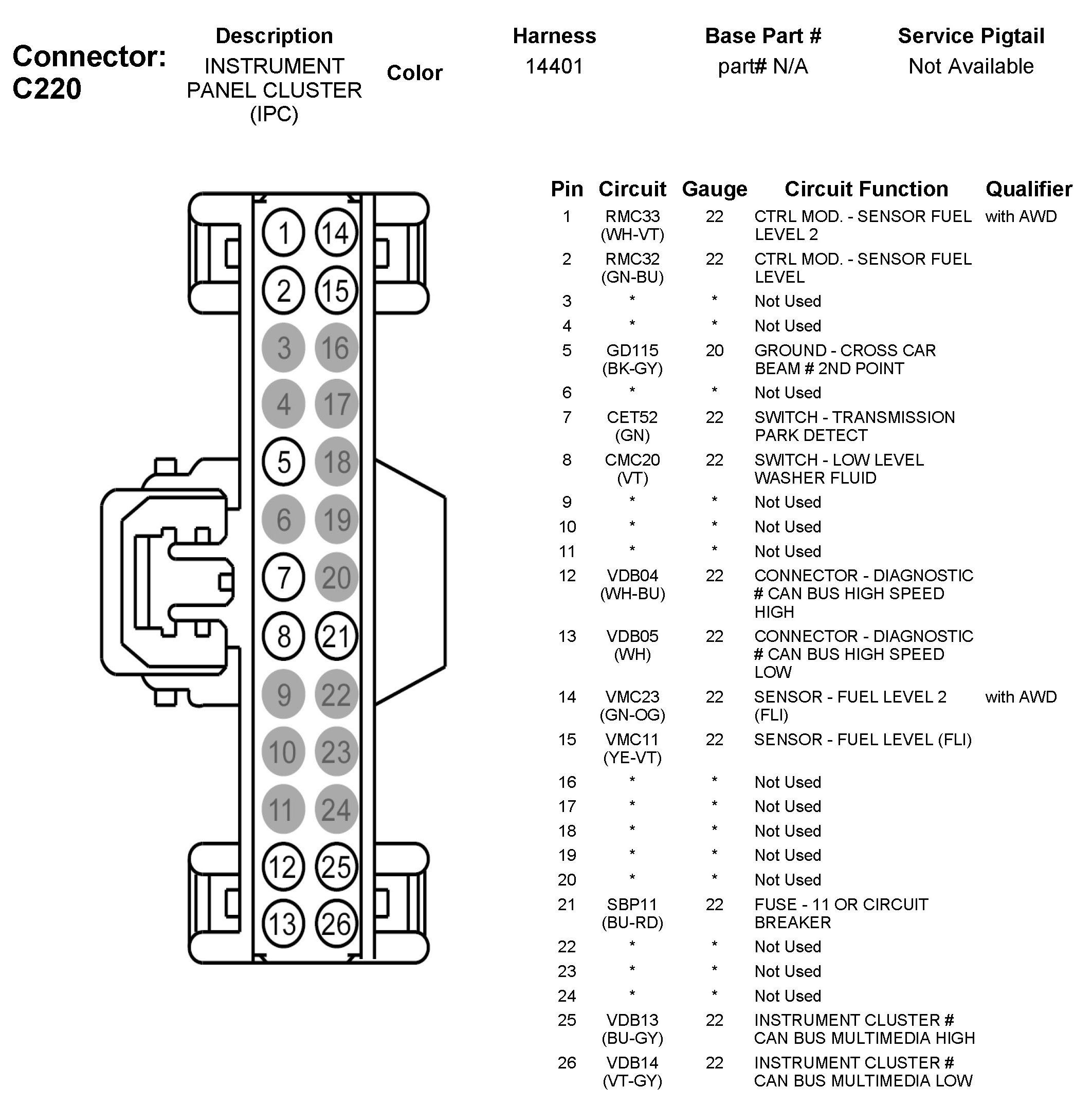 Connector: C220

| Description | Color | Harness | Base Part # | Service Pigtail |
|---|---|---|---|---|
| INSTRUMENT PANEL CLUSTER (IPC) | | 14401 | part# N/A | Not Available |

1 14
2 15
3 16
4 17
5 18
6 19
7 20
8 21
9 22
10 23
11 24
12 25
13 26

| Pin | Circuit | Gauge | Circuit Function | Qualifier |
|---|---|---|---|---|
| 1 | RMC33 (WH-VT) | 22 | CTRL MOD. - SENSOR FUEL LEVEL 2 | with AWD |
| 2 | RMC32 (GN-BU) | 22 | CTRL MOD. - SENSOR FUEL LEVEL | |
| 3 | * | * | Not Used | |
| 4 | * | * | Not Used | |
| 5 | GD115 (BK-GY) | 20 | GROUND - CROSS CAR BEAM # 2ND POINT | |
| 6 | * | * | Not Used | |
| 7 | CET52 (GN) | 22 | SWITCH - TRANSMISSION PARK DETECT | |
| 8 | CMC20 (VT) | 22 | SWITCH - LOW LEVEL WASHER FLUID | |
| 9 | * | * | Not Used | |
| 10 | * | * | Not Used | |
| 11 | * | * | Not Used | |
| 12 | VDB04 (WH-BU) | 22 | CONNECTOR - DIAGNOSTIC # CAN BUS HIGH SPEED HIGH | |
| 13 | VDB05 (WH) | 22 | CONNECTOR - DIAGNOSTIC # CAN BUS HIGH SPEED LOW | |
| 14 | VMC23 (GN-OG) | 22 | SENSOR - FUEL LEVEL 2 (FLI) | with AWD |
| 15 | VMC11 (YE-VT) | 22 | SENSOR - FUEL LEVEL (FLI) | |
| 16 | * | * | Not Used | |
| 17 | * | * | Not Used | |
| 18 | * | * | Not Used | |
| 19 | * | * | Not Used | |
| 20 | * | * | Not Used | |
| 21 | SBP11 (BU-RD) | 22 | FUSE - 11 OR CIRCUIT BREAKER | |
| 22 | * | * | Not Used | |
| 23 | * | * | Not Used | |
| 24 | * | * | Not Used | |
| 25 | VDB13 (BU-GY) | 22 | INSTRUMENT CLUSTER # CAN BUS MULTIMEDIA HIGH | |
| 26 | VDB14 (VT-GY) | 22 | INSTRUMENT CLUSTER # CAN BUS MULTIMEDIA LOW | |