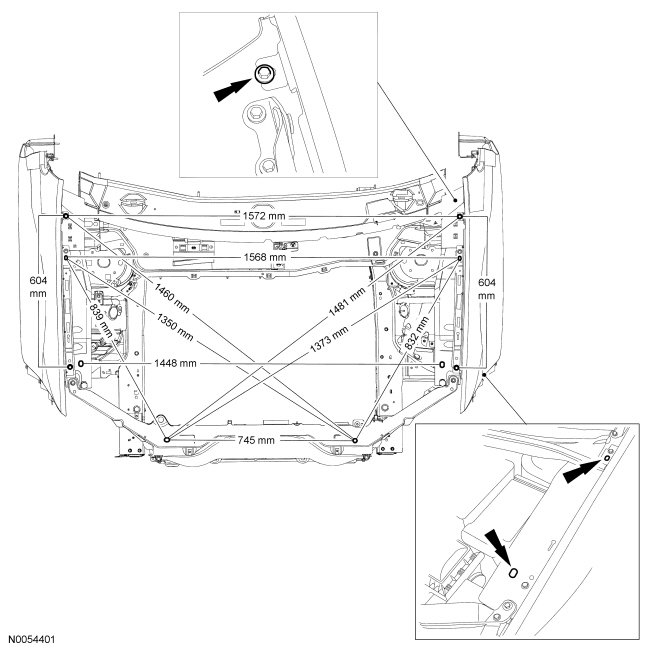 1572 mm
1568 mm
604 mm
604 mm
1460 mm
1481 mm
839 mm
1350 mm
1373 mm
832 mm
1448 mm
745 mm
N0054401