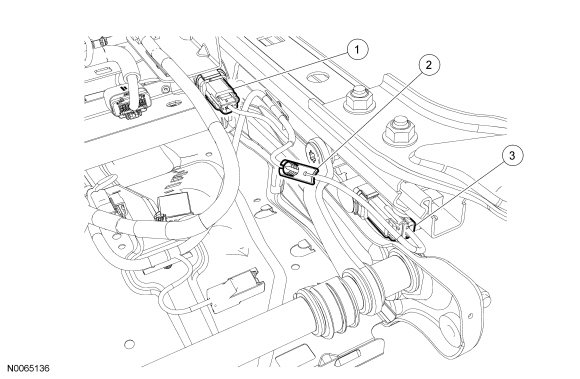 1
2
3
N0065136