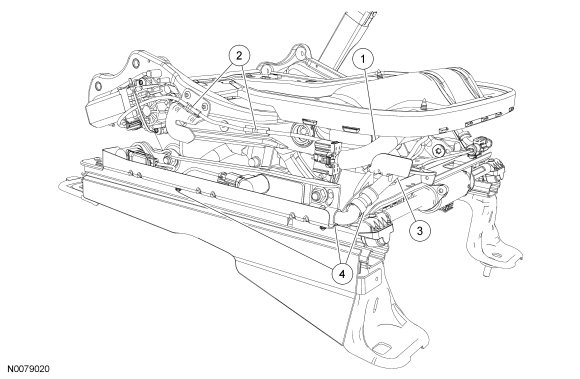 2
1
3
4
N0079020