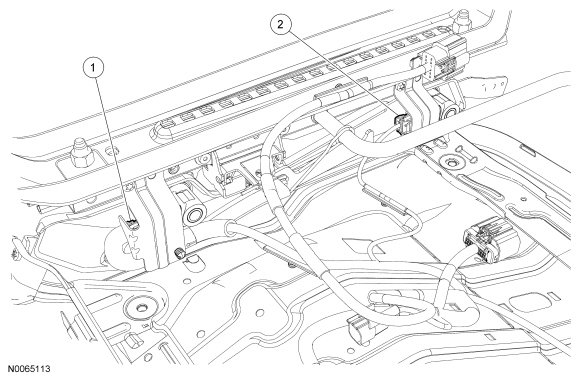 1
2
N0065113