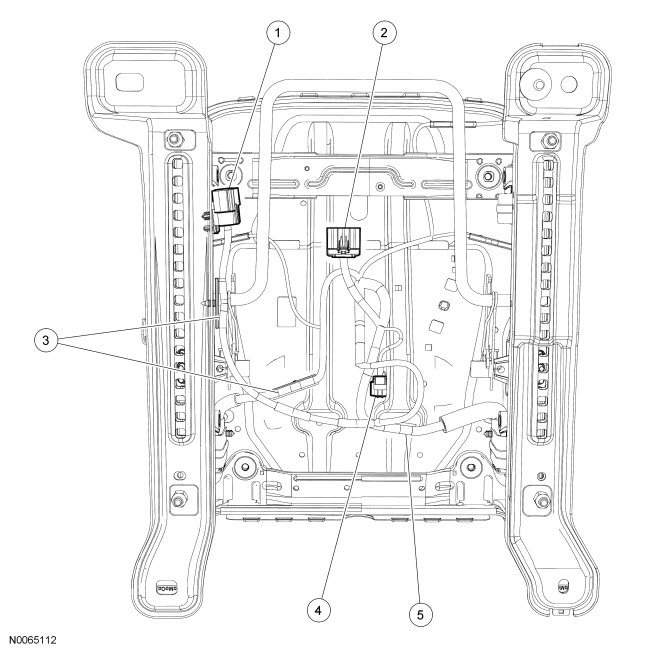 1
2
3
4
5
N0065112