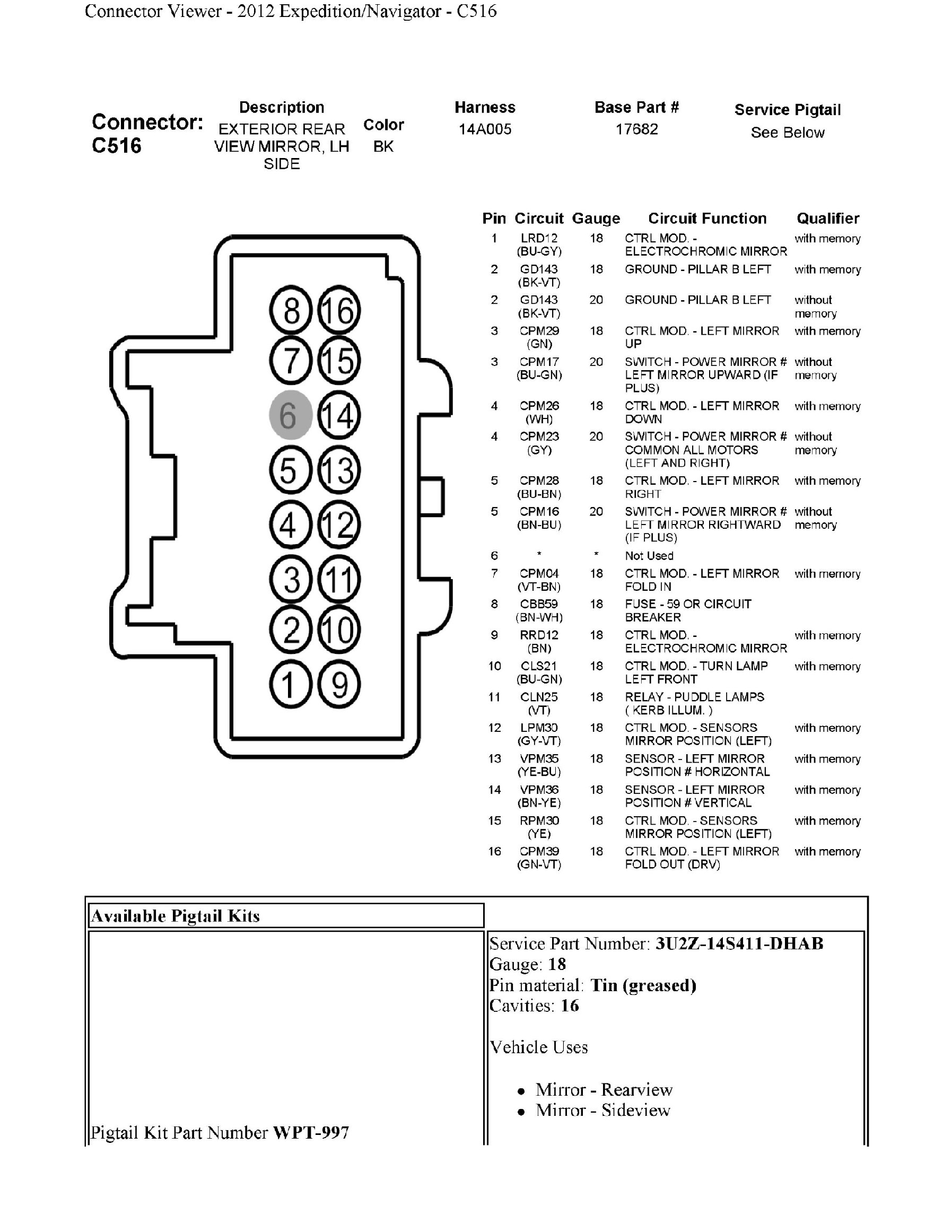 Connector Viewer - 2012 Expedition/Navigator - C516

Connector: C516

| Description | Color | Harness | Base Part # | Service Pigtail |
|---|---|---|---|---|
| EXTERIOR REAR VIEW MIRROR, LH SIDE | BK | 14A005 | 17682 | See Below |

8 16
7 15
6 14
5 13
4 12
3 11
2 10
1 9

| Pin | Circuit | Gauge | Circuit Function | Qualifier |
|---|---|---|---|---|
| 1 | LRD12 (BU-GY) | 18 | CTRL MOD. - ELECTROCHROMIC MIRROR | with memory |
| 2 | GD143 (BK-VT) | 18 | GROUND - PILLAR B LEFT | with memory |
| 2 | GD143 (BK-VT) | 20 | GROUND - PILLAR B LEFT | without memory |
| 3 | CPM29 (GN) | 18 | CTRL MOD. - LEFT MIRROR UP | with memory |
| 3 | CPM17 (BU-GN) | 20 | SWITCH - POWER MIRROR # LEFT MIRROR UPWARD (IF PLUS) | without memory |
| 4 | CPM26 (WH) | 18 | CTRL MOD. - LEFT MIRROR DOWN | with memory |
| 4 | CPM23 (GY) | 20 | SWITCH - POWER MIRROR # COMMON ALL MOTORS (LEFT AND RIGHT) | without memory |
| 5 | CPM28 (BU-BN) | 18 | CTRL MOD. - LEFT MIRROR RIGHT | with memory |
| 5 | CPM16 (BN-BU) | 20 | SWITCH - POWER MIRROR # LEFT MIRROR RIGHTWARD (IF PLUS) | without memory |
| 6 | * | * | Not Used | |
| 7 | CPM04 (VT-BN) | 18 | CTRL MOD. - LEFT MIRROR FOLD IN | with memory |
| 8 | CBB59 (BN-WH) | 18 | FUSE - 59 OR CIRCUIT BREAKER | |
| 9 | RRD12 (BN) | 18 | CTRL MOD. - ELECTROCHROMIC MIRROR | with memory |
| 10 | CLS21 (BU-GN) | 18 | CTRL MOD. - TURN LAMP LEFT FRONT | with memory |
| 11 | CLN25 (VT) | 18 | RELAY - PUDDLE LAMPS ( KERB ILLUM. ) | |
| 12 | LPM30 (GY-VT) | 18 | CTRL MOD. - SENSORS MIRROR POSITION (LEFT) | with memory |
| 13 | VPM35 (YE-BU) | 18 | SENSOR - LEFT MIRROR POSITION # HORIZONTAL | with memory |
| 14 | VPM36 (BN-YE) | 18 | SENSOR - LEFT MIRROR POSITION # VERTICAL | with memory |
| 15 | RPM30 (YE) | 18 | CTRL MOD. - SENSORS MIRROR POSITION (LEFT) | with memory |
| 16 | CPM39 (GN-VT) | 18 | CTRL MOD. - LEFT MIRROR FOLD OUT (DRV) | with memory |

Available Pigtail Kits

Pigtail Kit Part Number WPT-997

Service Part Number: 3U2Z-14S411-DHAB
Gauge: 18
Pin material: Tin (greased)
Cavities: 16

Vehicle Uses

• Mirror - Rearview
• Mirror - Sideview