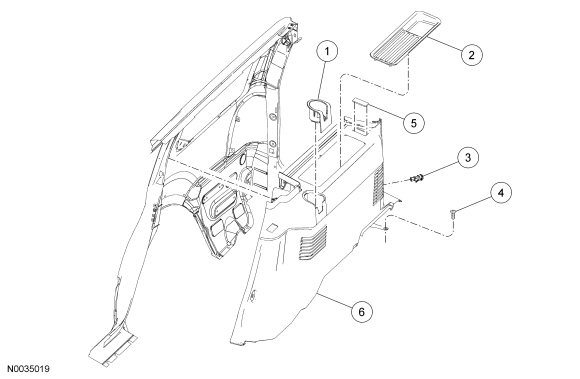 1
2
5
3
4
6
N0035019