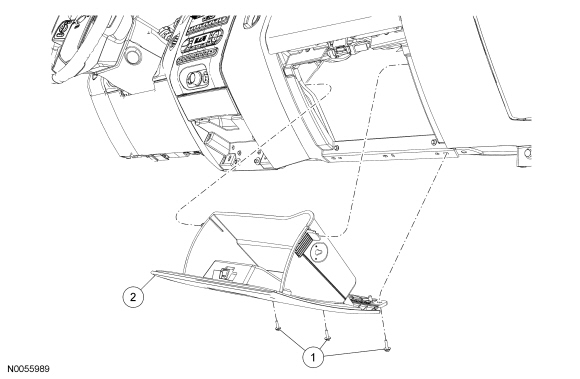 2

1

N0055989