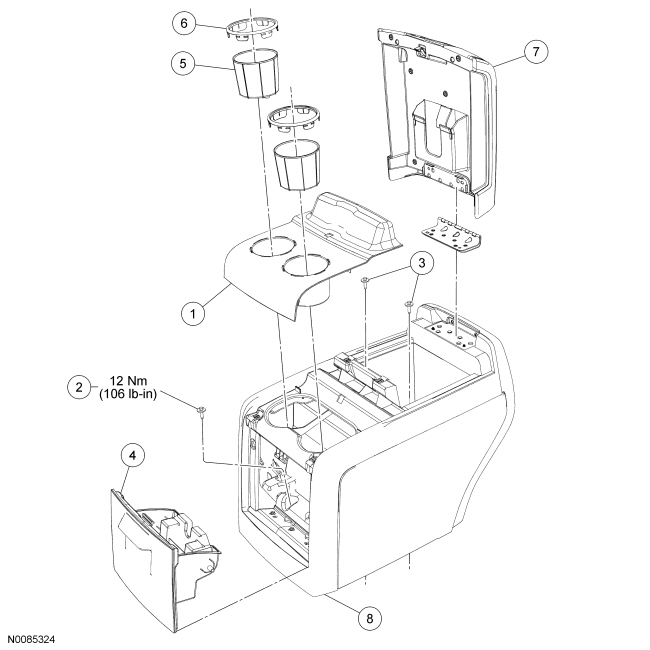 6
5
7
3
1
2
12 Nm
(106 lb-in)
4
8
N0085324