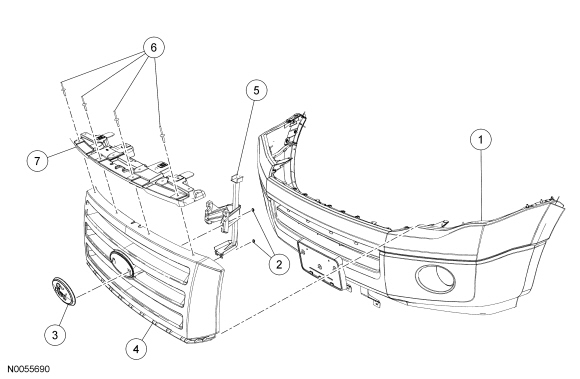 6
5
1
7
2
3
4
N0055690