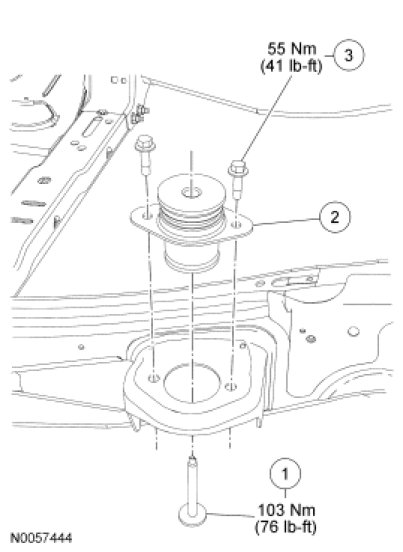 55 Nm
(41 lb-ft)
3

2

1
103 Nm
(76 lb-ft)

N0057444