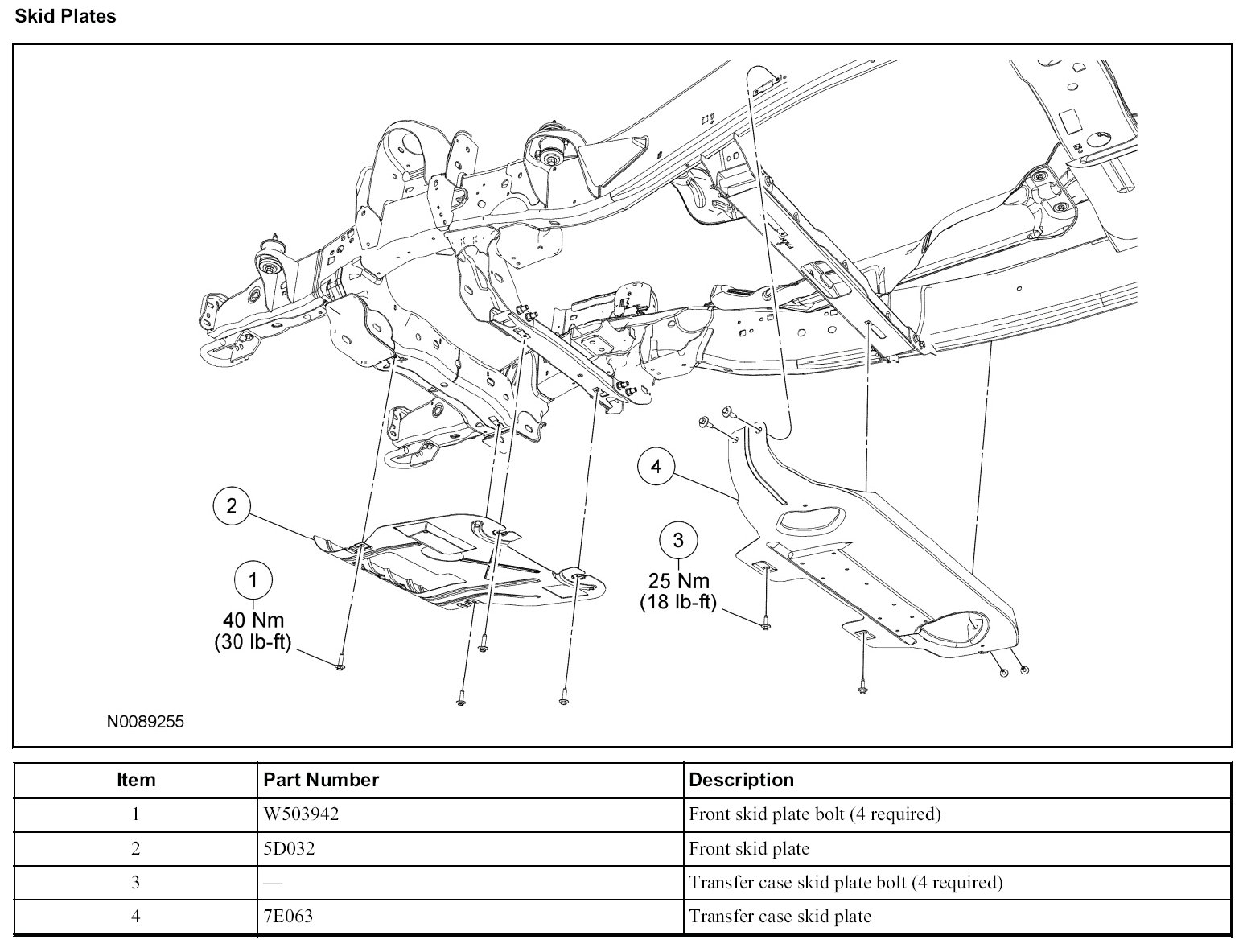 Skid Plates

4

2

3
25 Nm
(18 lb-ft)

1
40 Nm
(30 lb-ft)

N0089255

| Item | Part Number | Description |
|---|---|---|
| 1 | W503942 | Front skid plate bolt (4 required) |
| 2 | 5D032 | Front skid plate |
| 3 | — | Transfer case skid plate bolt (4 required) |
| 4 | 7E063 | Transfer case skid plate |