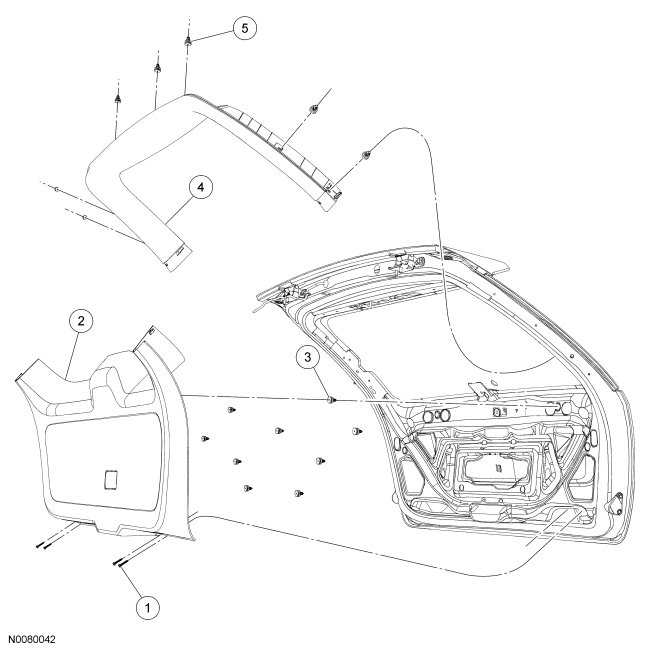 5
4
2
3
1
N0080042