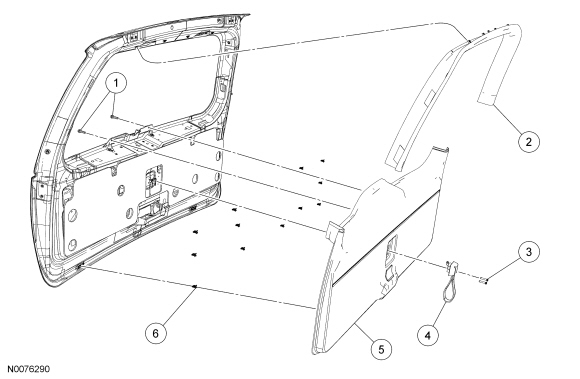 1
2
3
4
5
6
N0076290